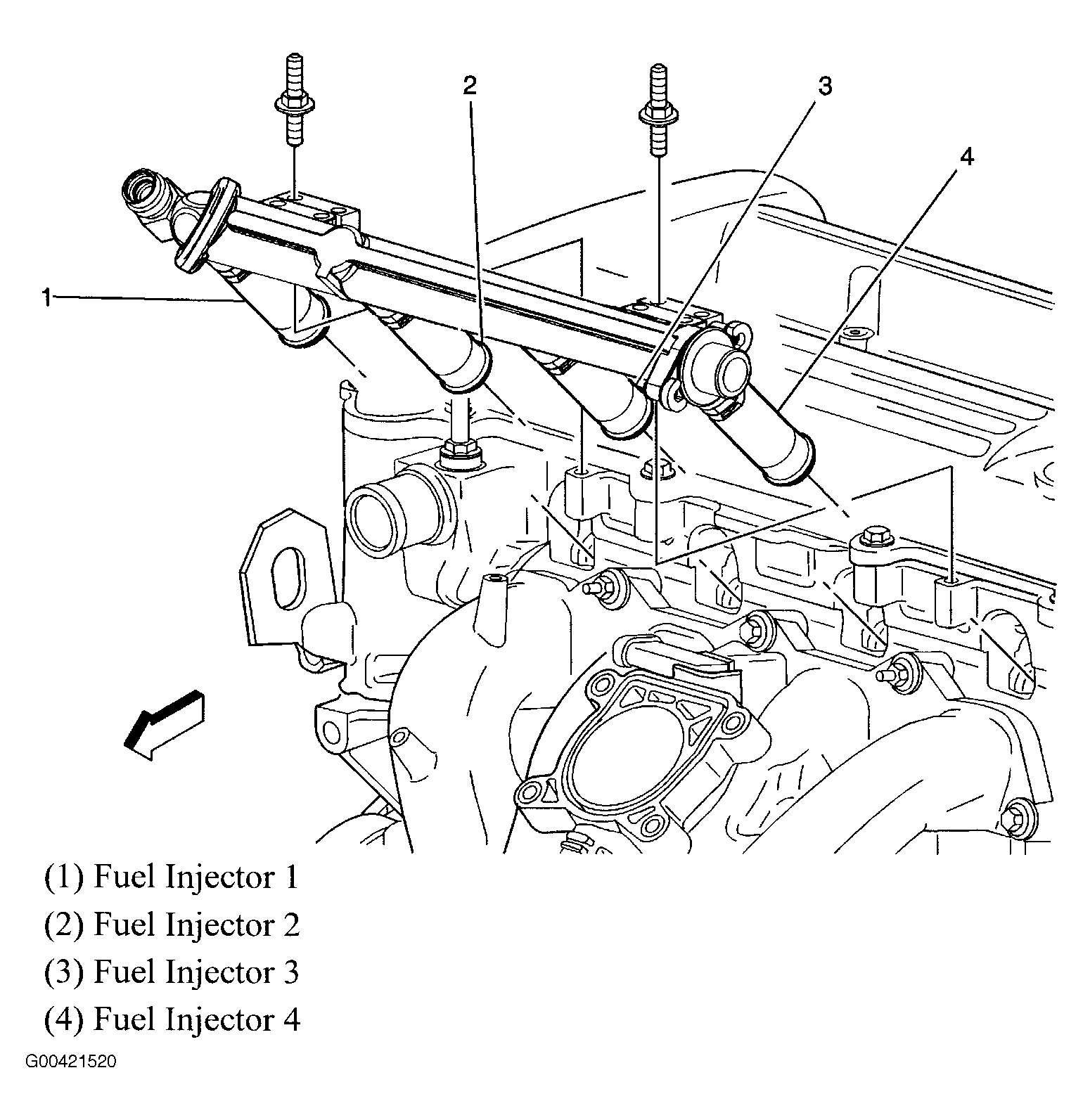 2
3
4
1

(1) Fuel Injector 1
(2) Fuel Injector 2
(3) Fuel Injector 3
(4) Fuel Injector 4

G00421520