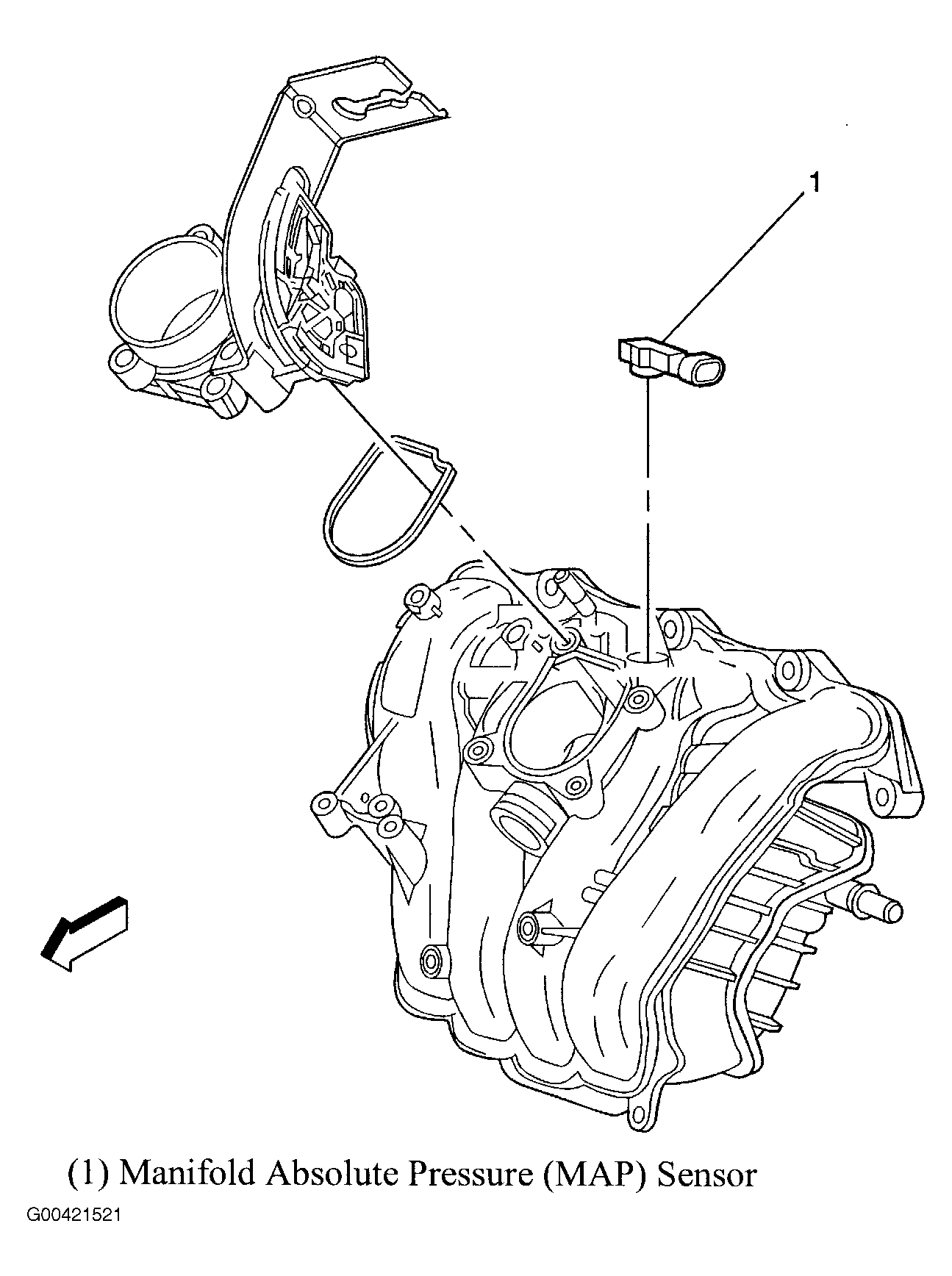 1

(1) Manifold Absolute Pressure (MAP) Sensor

G00421521