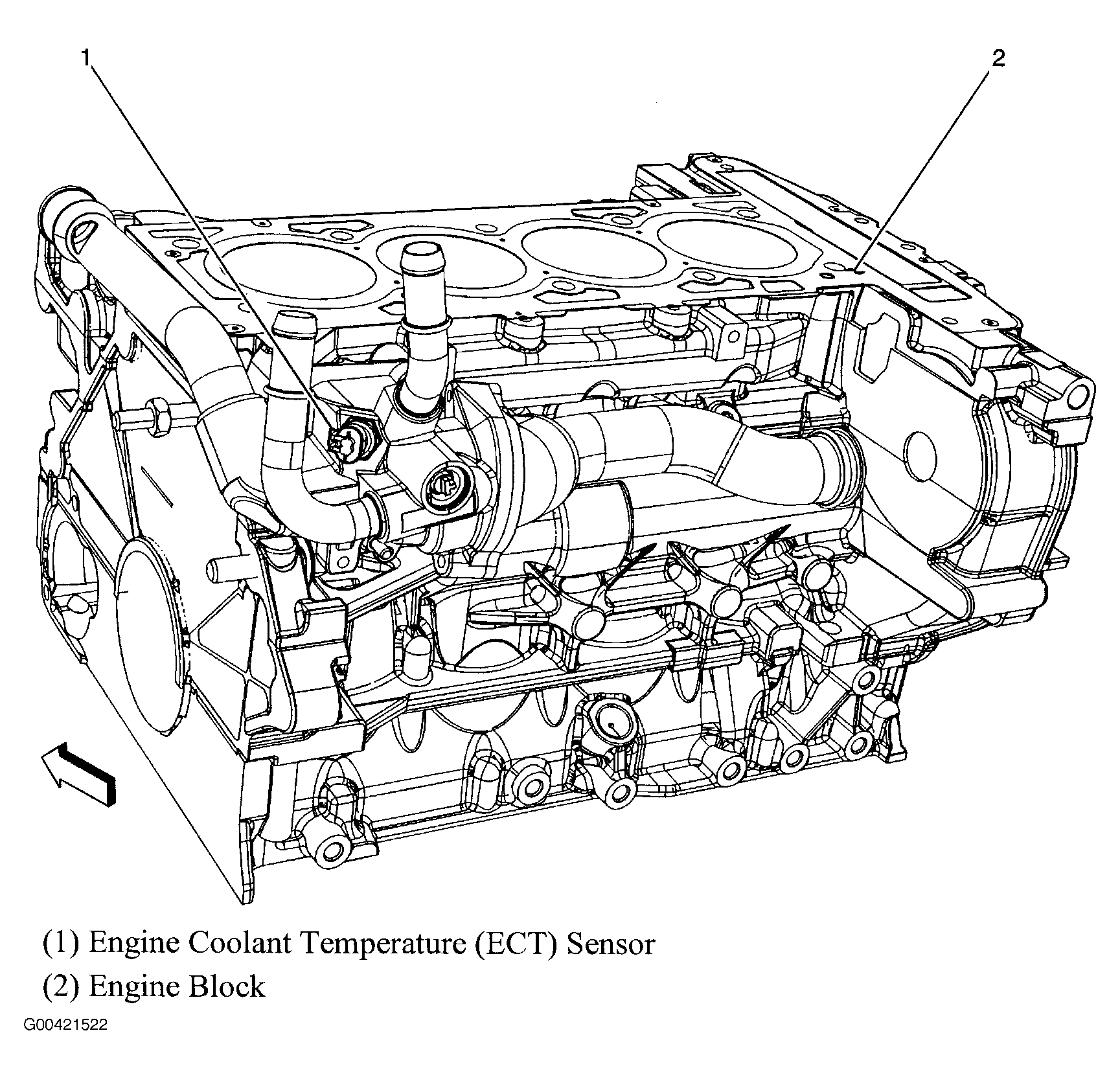 1

2

(1) Engine Coolant Temperature (ECT) Sensor

(2) Engine Block

G00421522