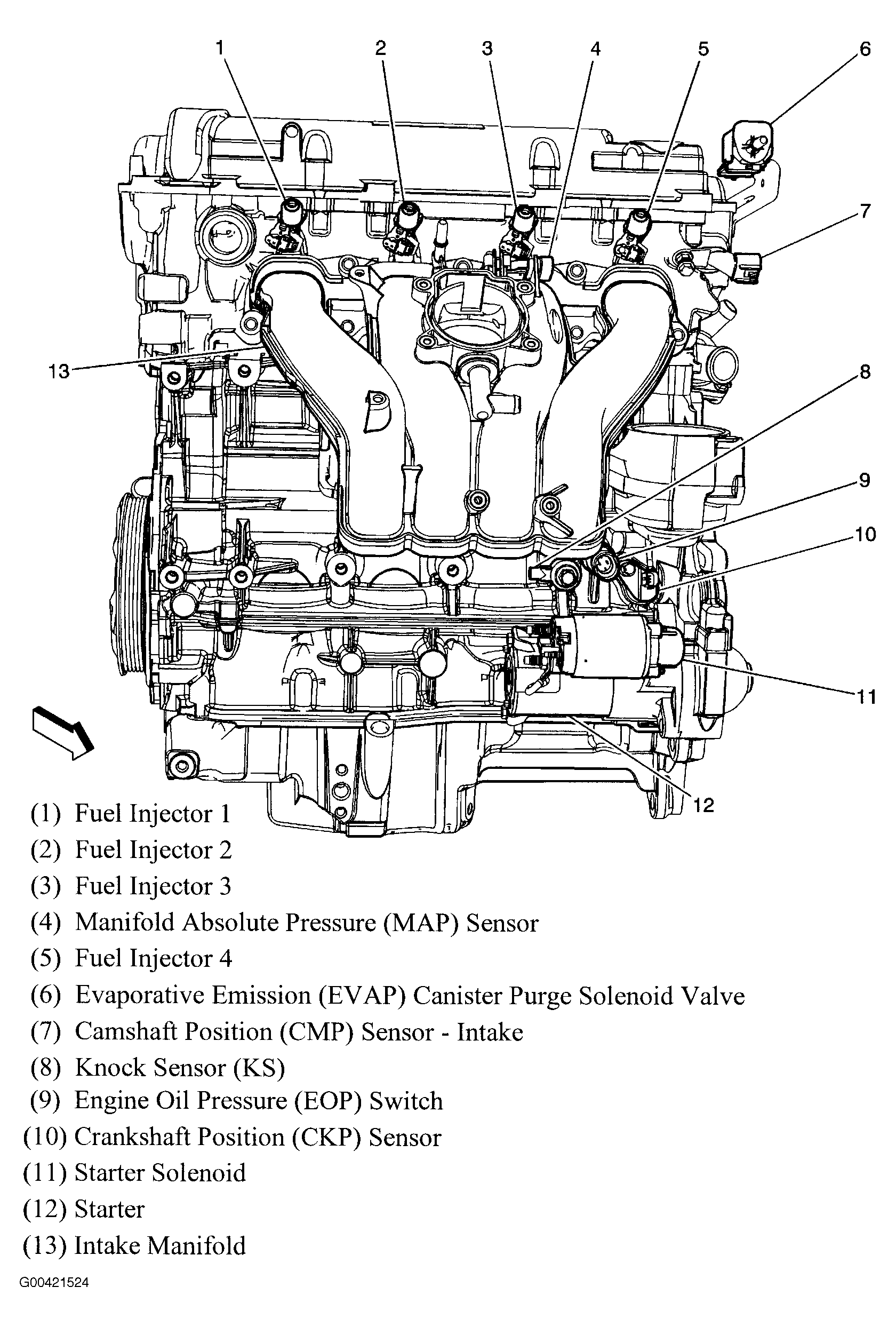 1 2 3 4 5 6
7
13
8
9
10
11
12

(1) Fuel Injector 1
(2) Fuel Injector 2
(3) Fuel Injector 3
(4) Manifold Absolute Pressure (MAP) Sensor
(5) Fuel Injector 4
(6) Evaporative Emission (EVAP) Canister Purge Solenoid Valve
(7) Camshaft Position (CMP) Sensor - Intake
(8) Knock Sensor (KS)
(9) Engine Oil Pressure (EOP) Switch
(10) Crankshaft Position (CKP) Sensor
(11) Starter Solenoid
(12) Starter
(13) Intake Manifold

G00421524