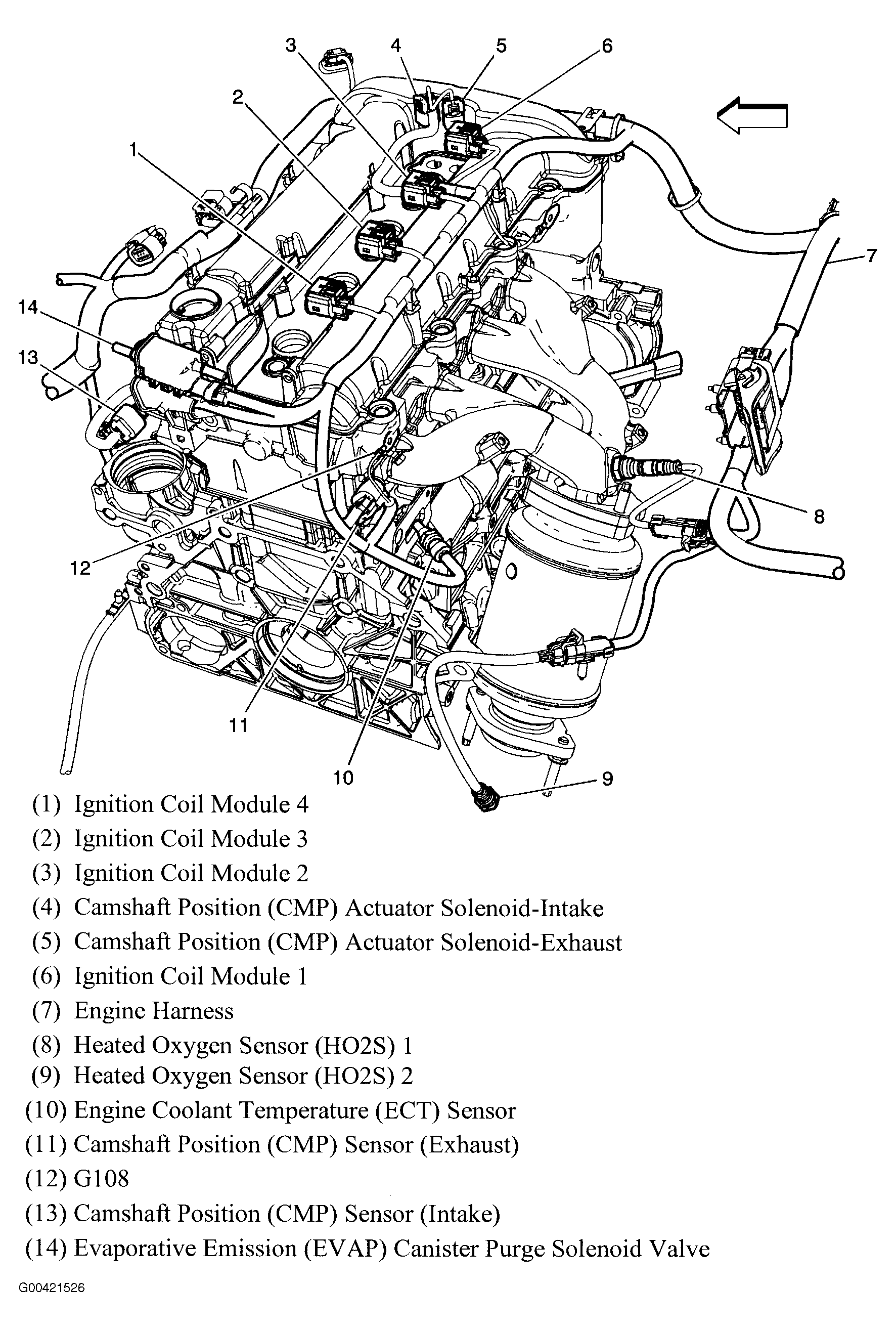 3 4 5 6
2
1
7
14
13
8
12
11
10
9

(1) Ignition Coil Module 4
(2) Ignition Coil Module 3
(3) Ignition Coil Module 2
(4) Camshaft Position (CMP) Actuator Solenoid-Intake
(5) Camshaft Position (CMP) Actuator Solenoid-Exhaust
(6) Ignition Coil Module 1
(7) Engine Harness
(8) Heated Oxygen Sensor (HO2S) 1
(9) Heated Oxygen Sensor (HO2S) 2
(10) Engine Coolant Temperature (ECT) Sensor
(11) Camshaft Position (CMP) Sensor (Exhaust)
(12) G108
(13) Camshaft Position (CMP) Sensor (Intake)
(14) Evaporative Emission (EVAP) Canister Purge Solenoid Valve

G00421526