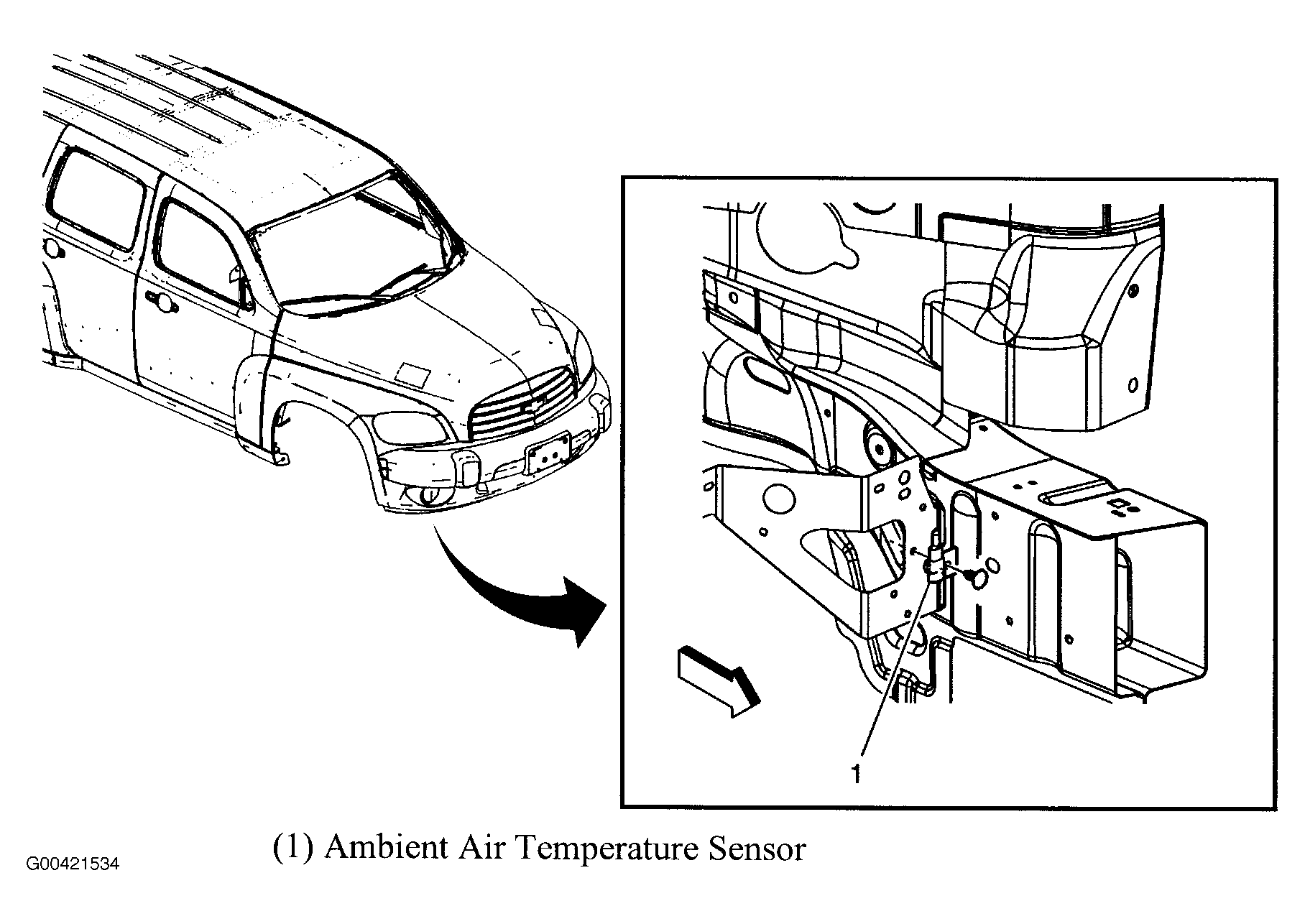 1

(1) Ambient Air Temperature Sensor

G00421534