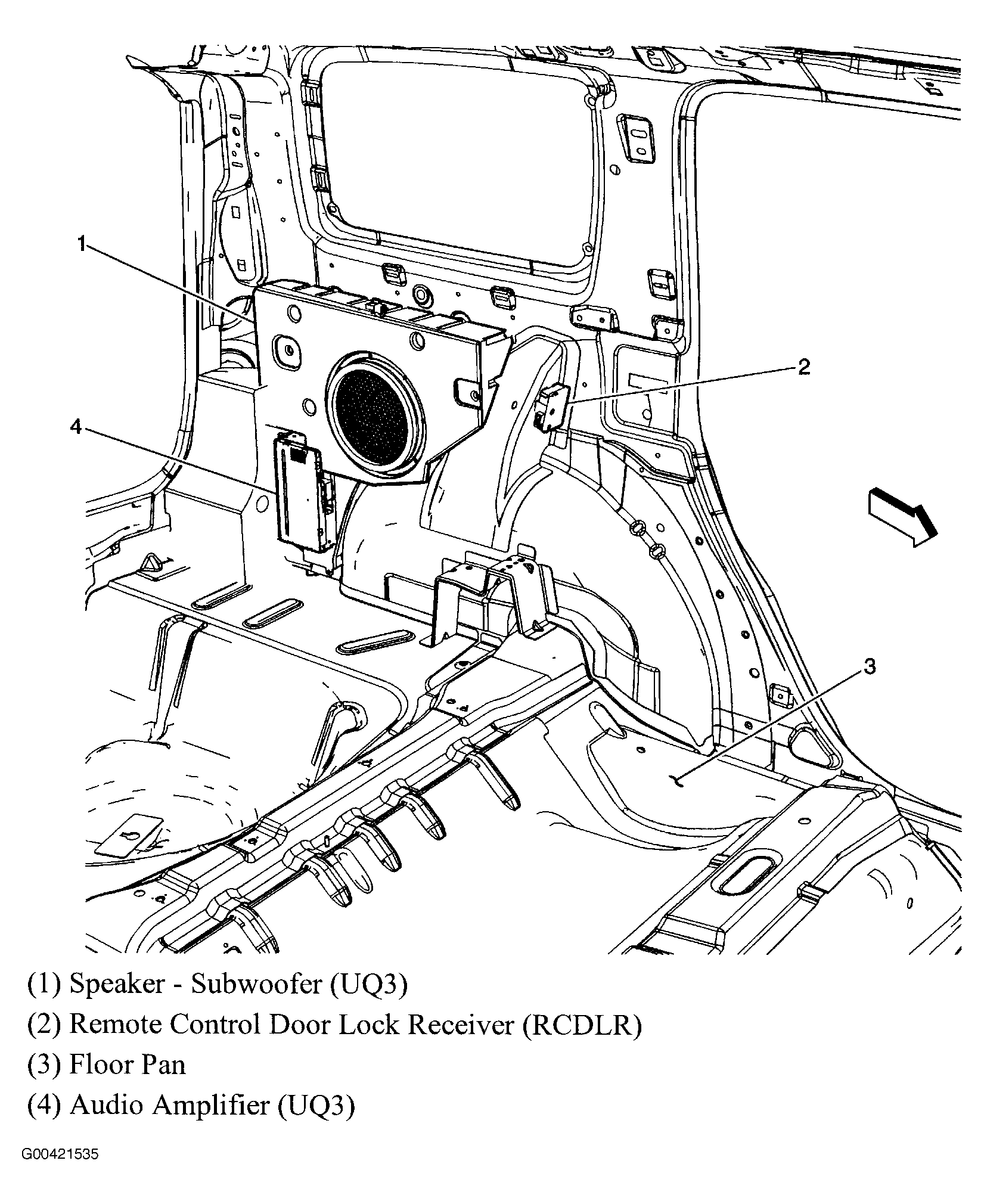 1

2

4

3

(1) Speaker - Subwoofer (UQ3)

(2) Remote Control Door Lock Receiver (RCDLR)

(3) Floor Pan

(4) Audio Amplifier (UQ3)

G00421535