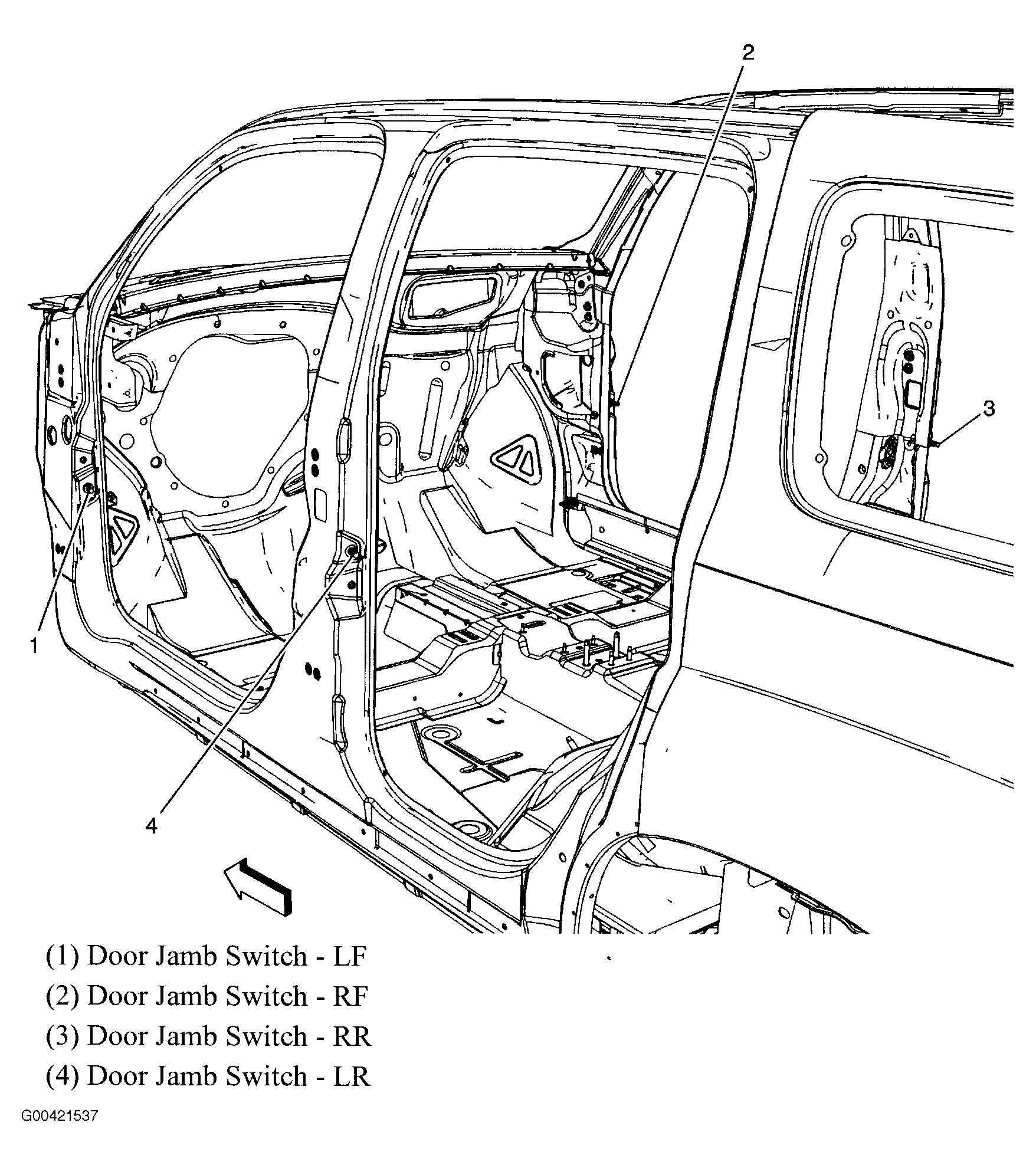 2

3

1

4

(1) Door Jamb Switch - LF
(2) Door Jamb Switch - RF
(3) Door Jamb Switch - RR
(4) Door Jamb Switch - LR

G00421537