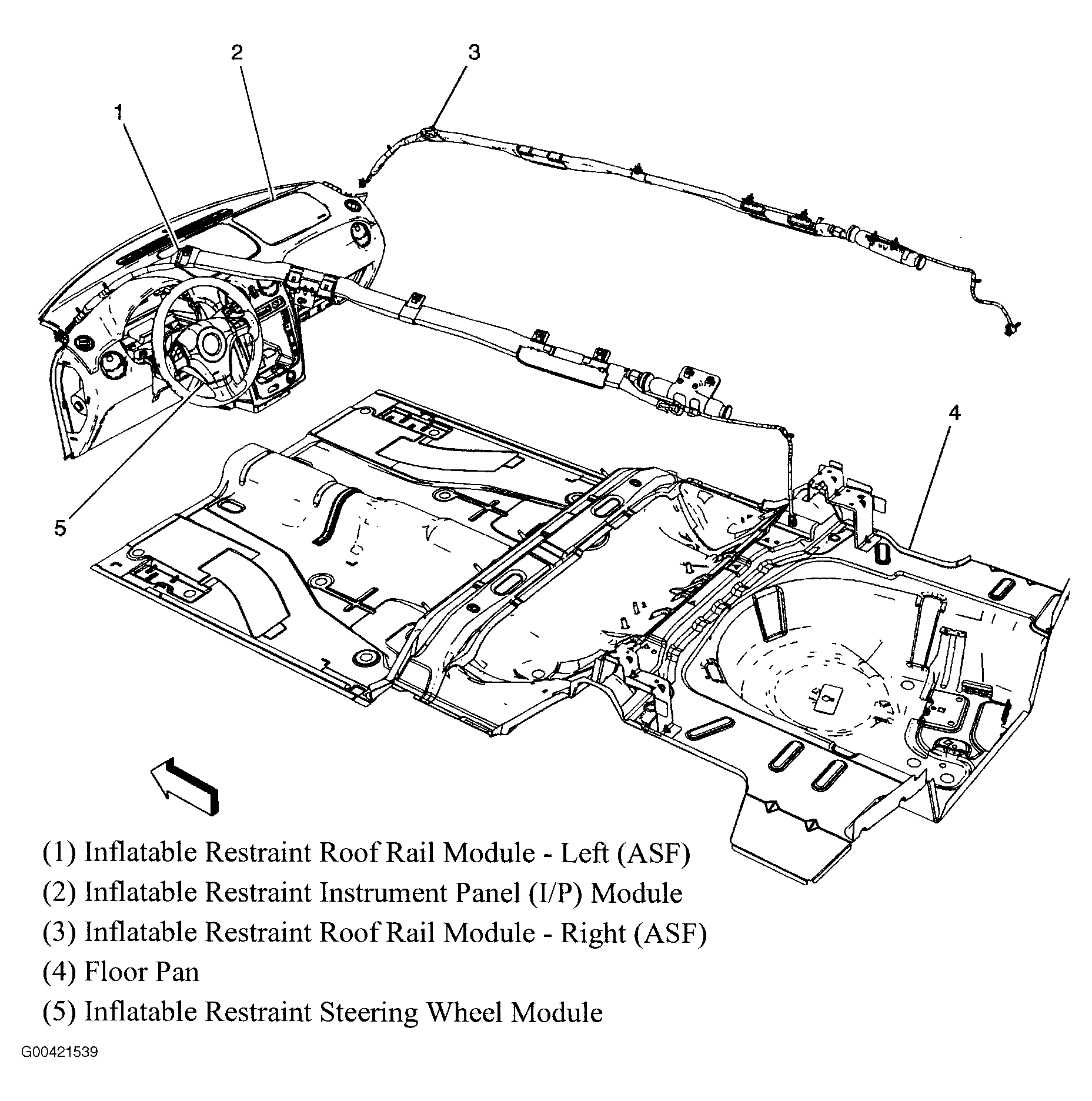 2
3
1
4
5

(1) Inflatable Restraint Roof Rail Module - Left (ASF)
(2) Inflatable Restraint Instrument Panel (I/P) Module
(3) Inflatable Restraint Roof Rail Module - Right (ASF)
(4) Floor Pan
(5) Inflatable Restraint Steering Wheel Module

G00421539