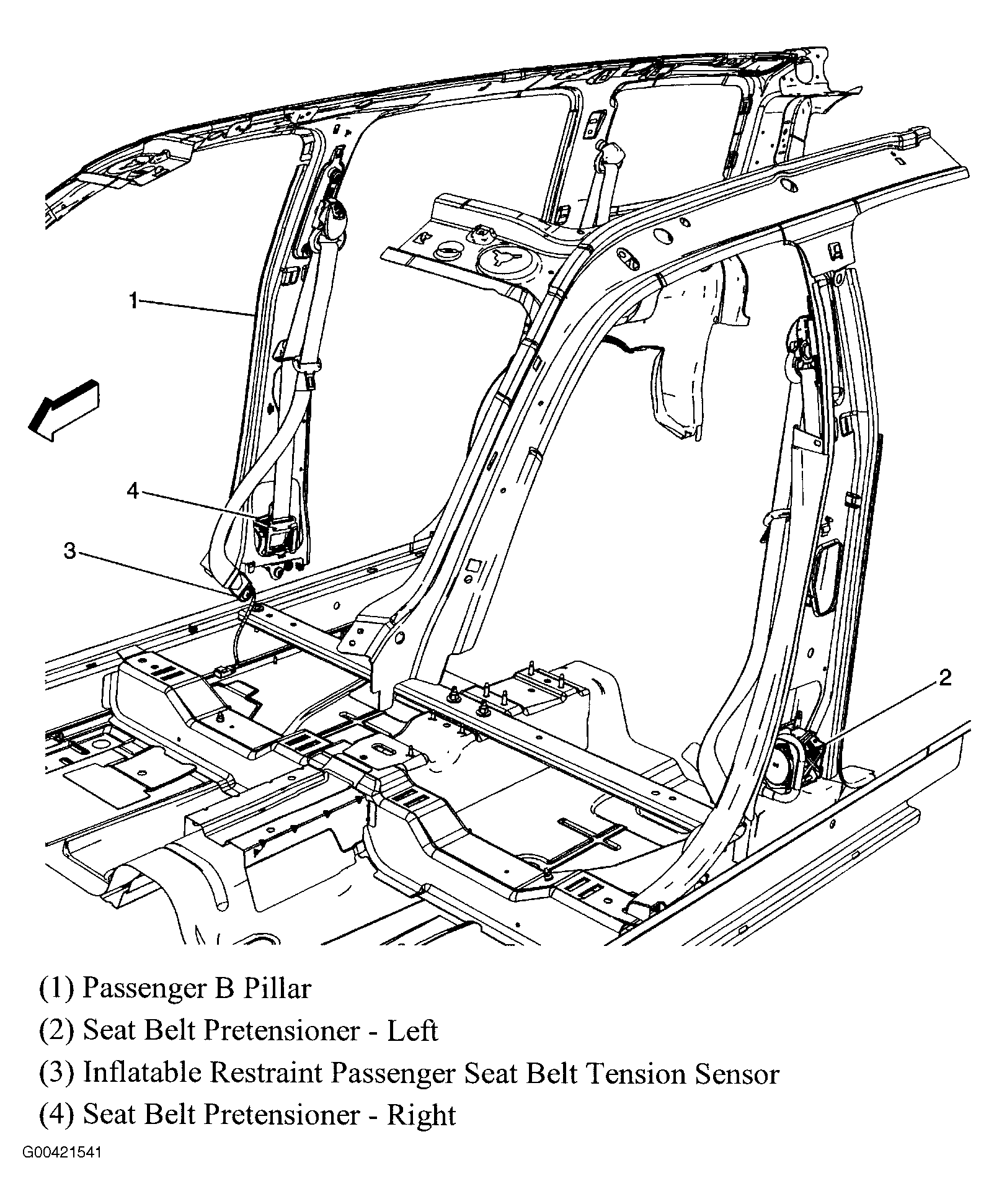 1

4

3

2

(1) Passenger B Pillar

(2) Seat Belt Pretensioner - Left

(3) Inflatable Restraint Passenger Seat Belt Tension Sensor

(4) Seat Belt Pretensioner - Right

G00421541