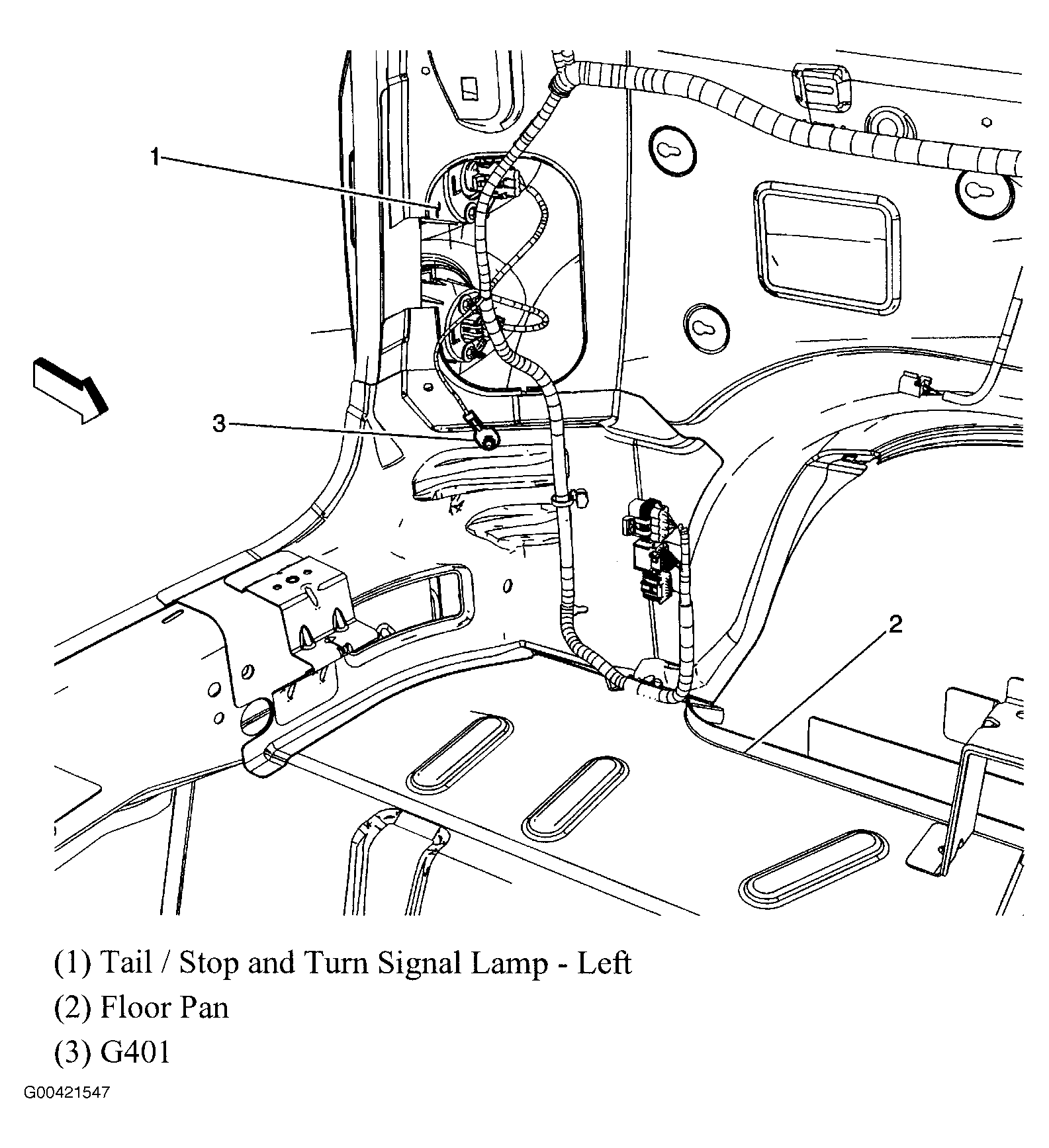 1

3

2

(1) Tail / Stop and Turn Signal Lamp - Left

(2) Floor Pan

(3) G401

G00421547