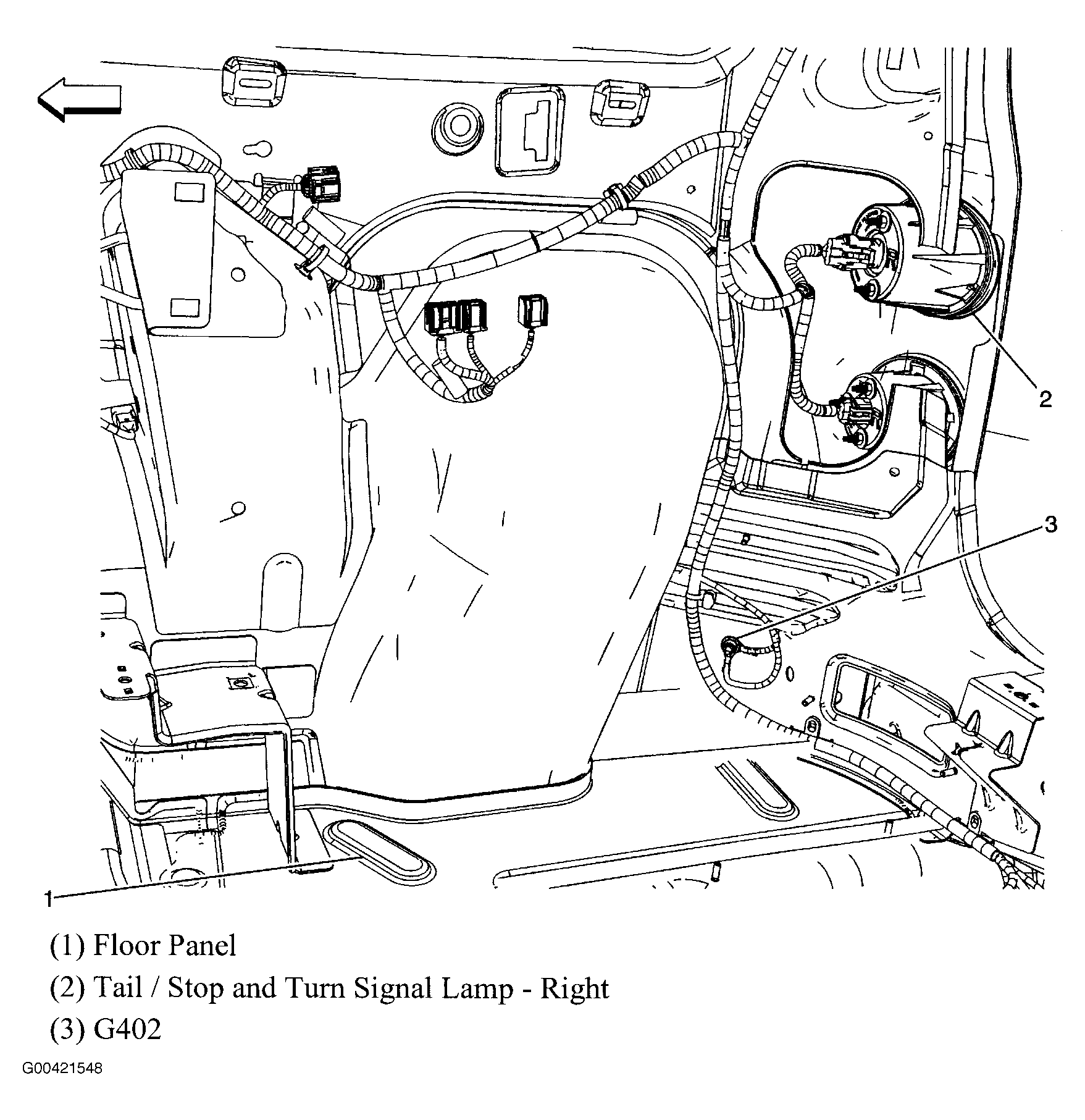 2

3

1

(1) Floor Panel

(2) Tail / Stop and Turn Signal Lamp - Right

(3) G402

G00421548