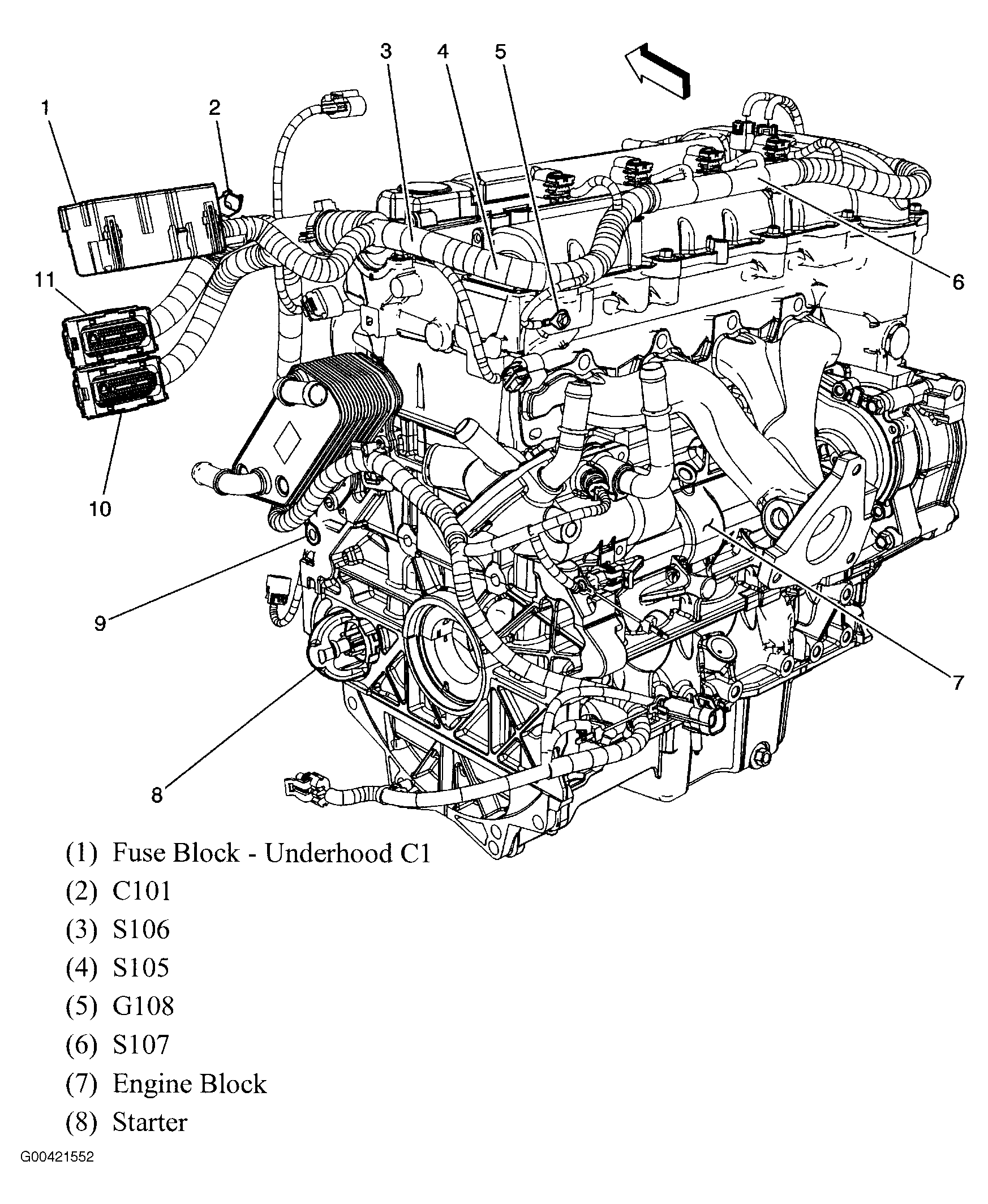 3 4 5

1 2

6

11

10

9

7

8

(1) Fuse Block - Underhood C1
(2) C101
(3) S106
(4) S105
(5) G108
(6) S107
(7) Engine Block
(8) Starter

G00421552