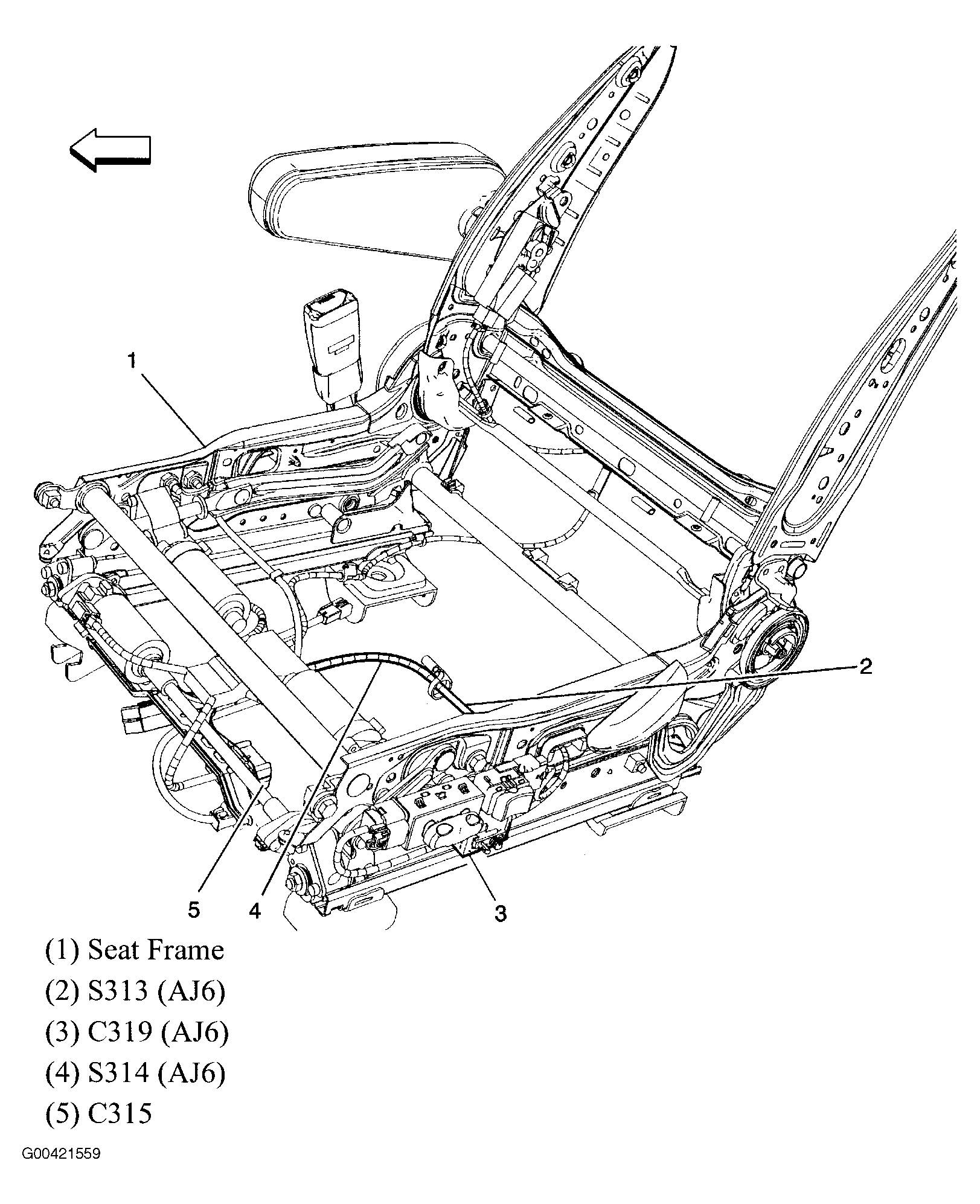 1

2

5

4

3

(1) Seat Frame
(2) S313 (AJ6)
(3) C319 (AJ6)
(4) S314 (AJ6)
(5) C315

G00421559