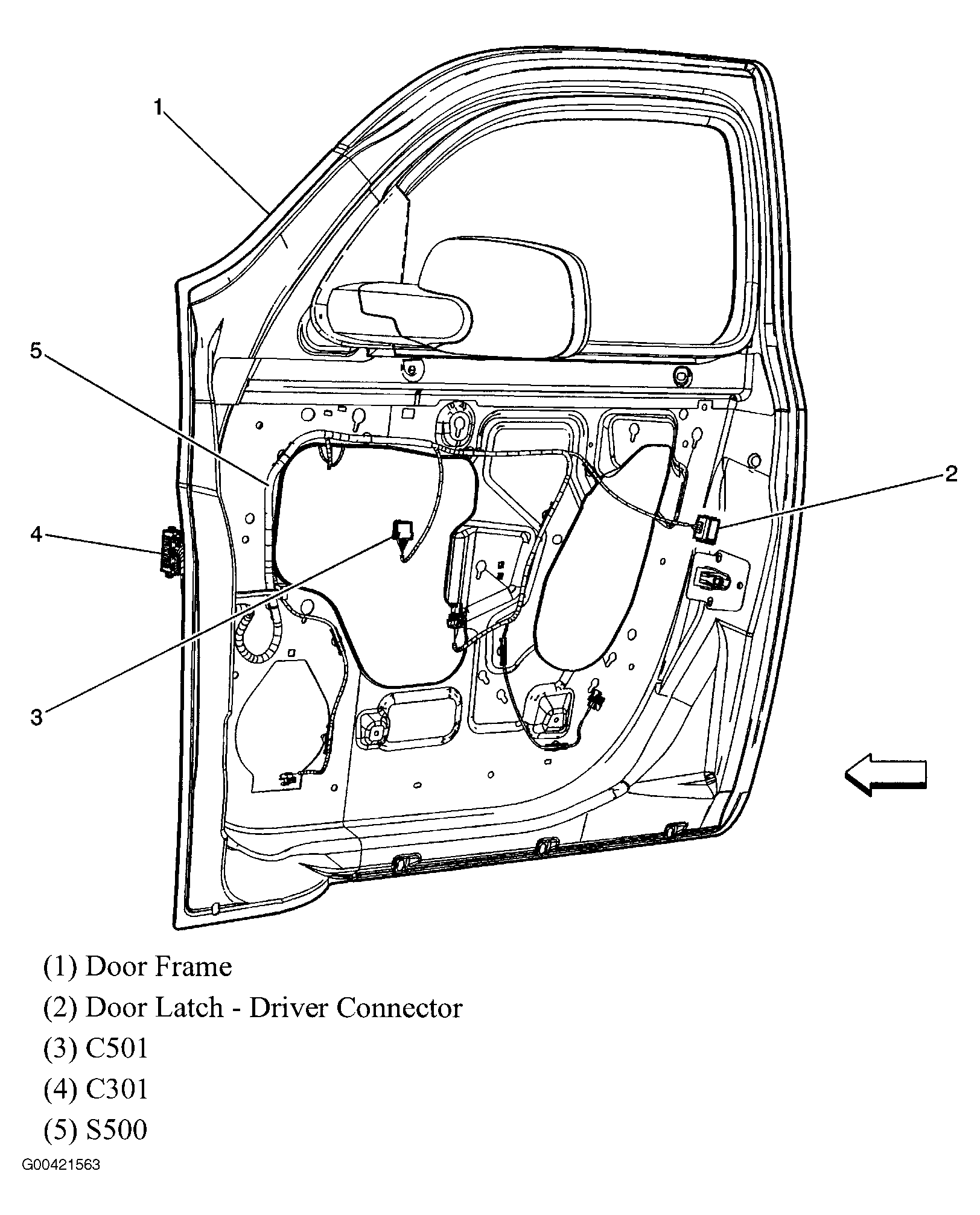 1

5

2

4

3

(1) Door Frame

(2) Door Latch - Driver Connector

(3) C501

(4) C301

(5) S500

G00421563