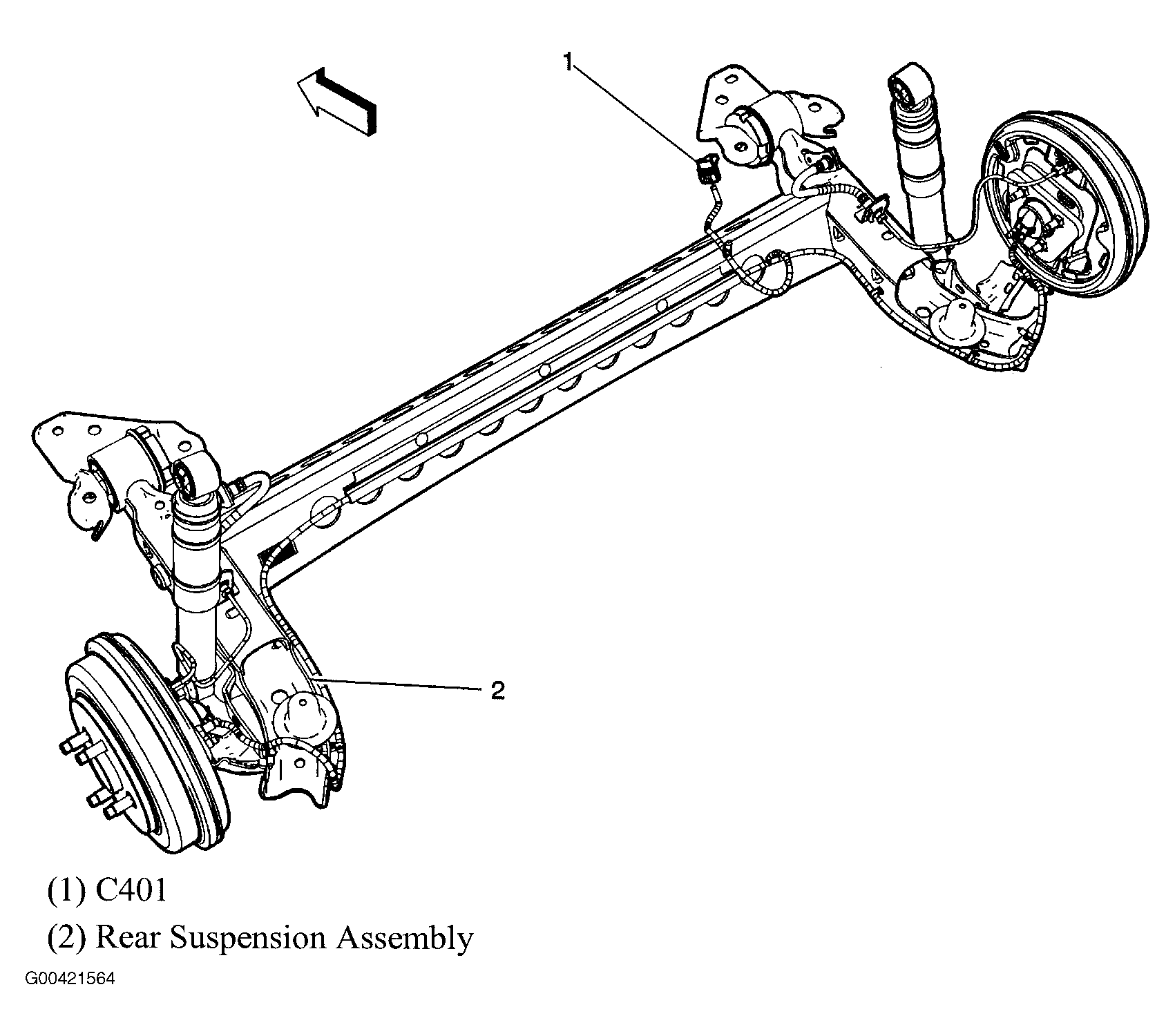 1

2

(1) C401

(2) Rear Suspension Assembly

G00421564