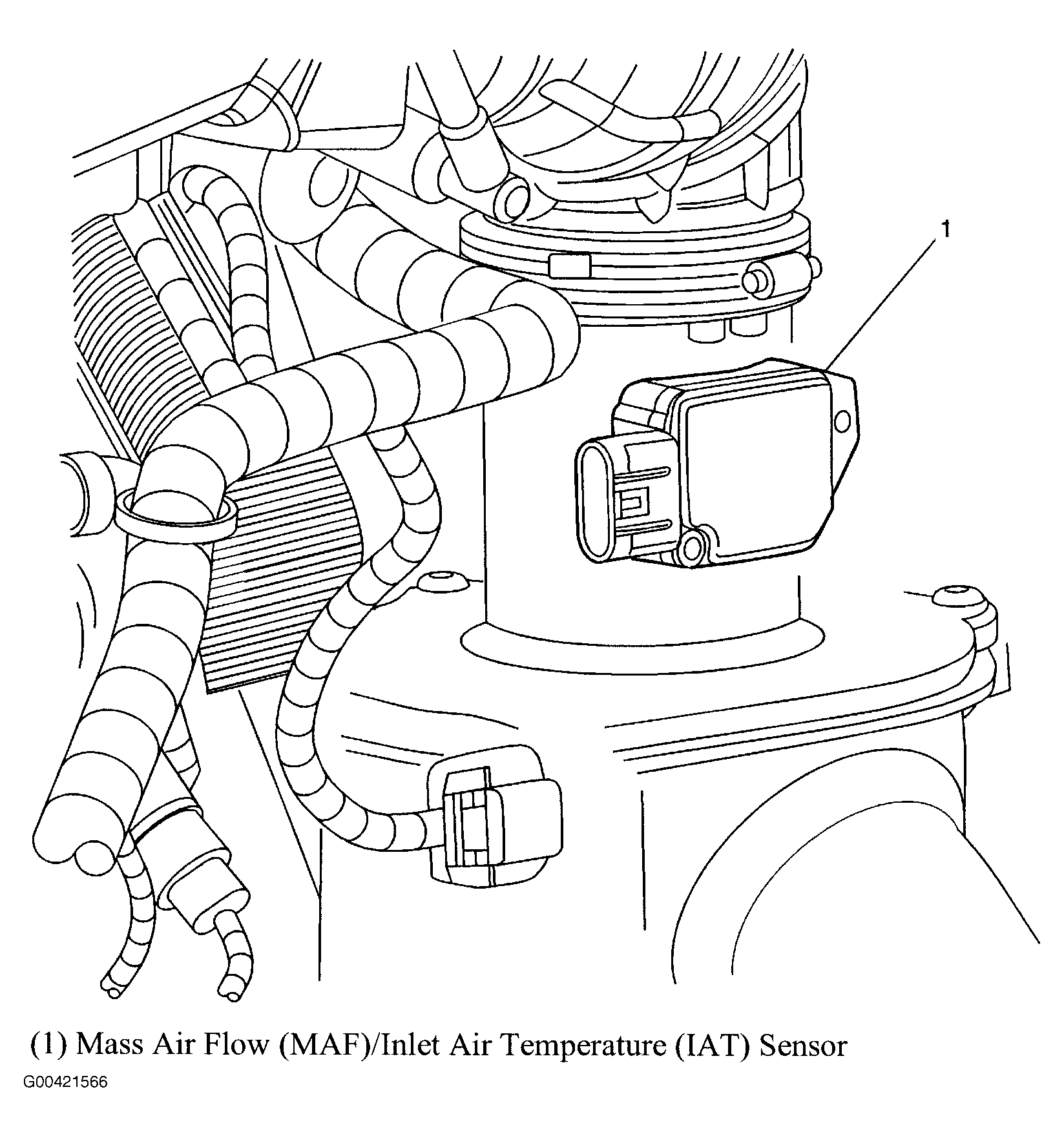 1

(1) Mass Air Flow (MAF)/Inlet Air Temperature (IAT) Sensor

G00421566