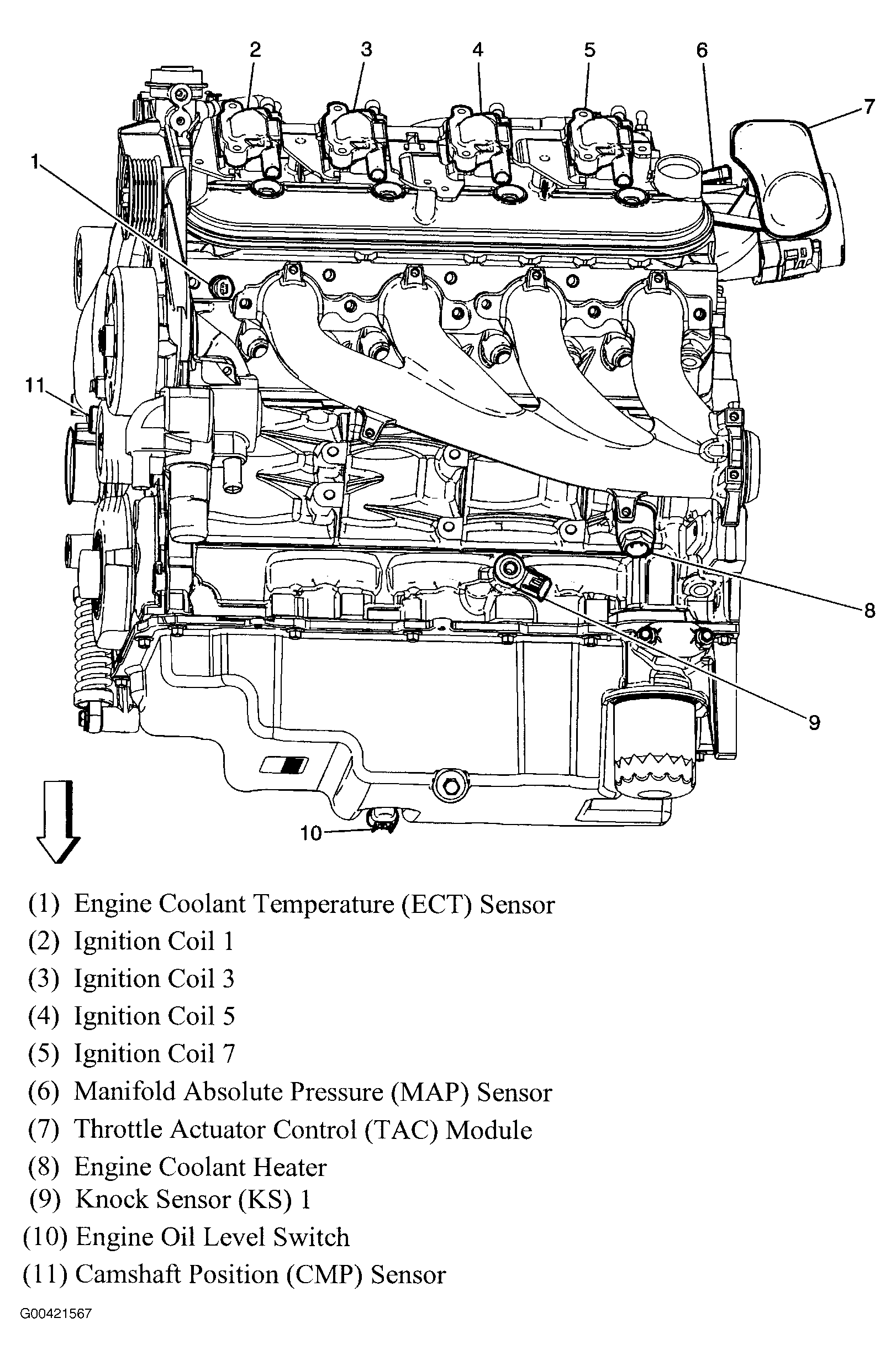 2
3
4
5
6
7
1
11
8
9
10

(1) Engine Coolant Temperature (ECT) Sensor
(2) Ignition Coil 1
(3) Ignition Coil 3
(4) Ignition Coil 5
(5) Ignition Coil 7
(6) Manifold Absolute Pressure (MAP) Sensor
(7) Throttle Actuator Control (TAC) Module
(8) Engine Coolant Heater
(9) Knock Sensor (KS) 1
(10) Engine Oil Level Switch
(11) Camshaft Position (CMP) Sensor

G00421567