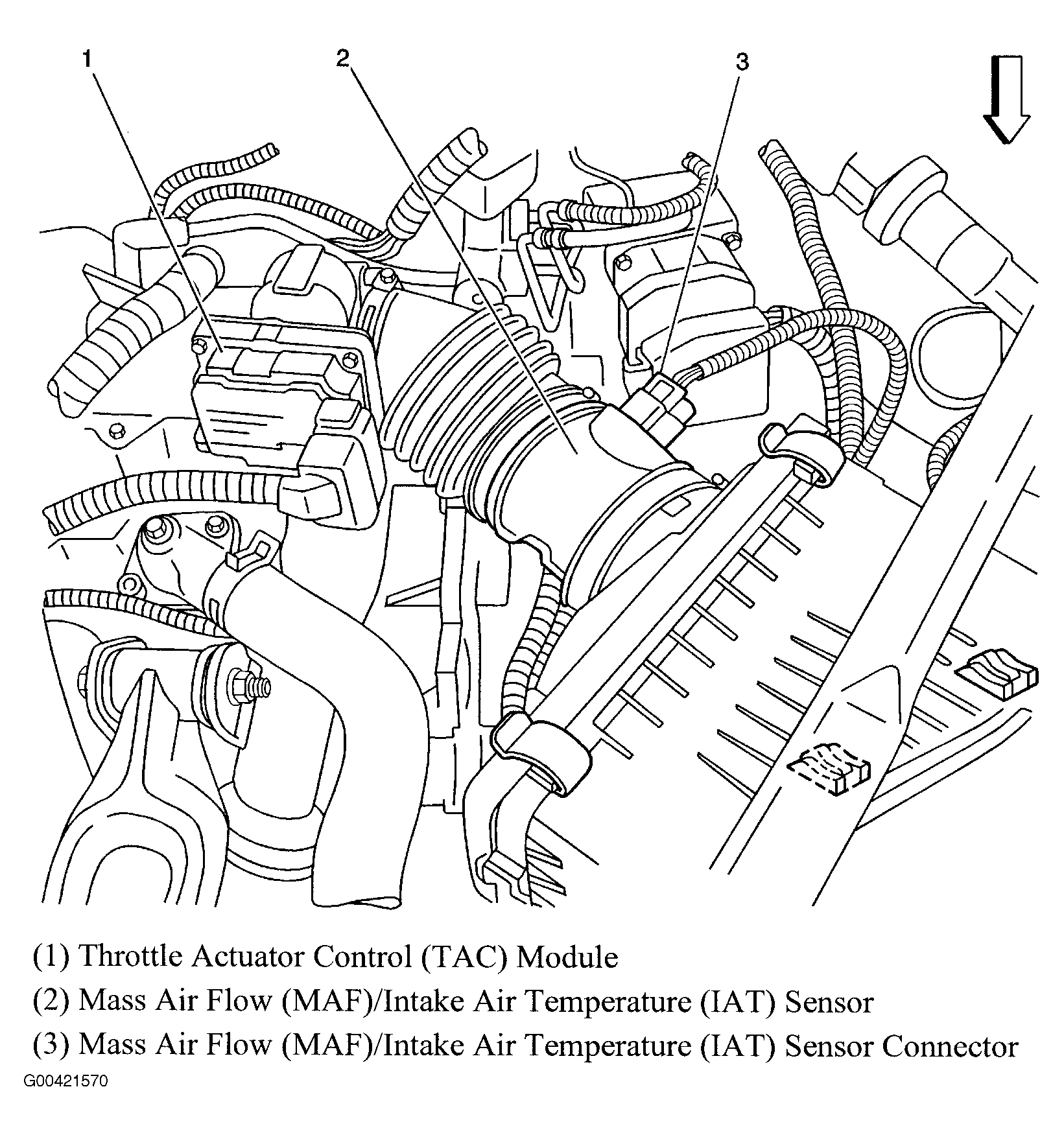 1
2
3

(1) Throttle Actuator Control (TAC) Module
(2) Mass Air Flow (MAF)/Intake Air Temperature (IAT) Sensor
(3) Mass Air Flow (MAF)/Intake Air Temperature (IAT) Sensor Connector

G00421570