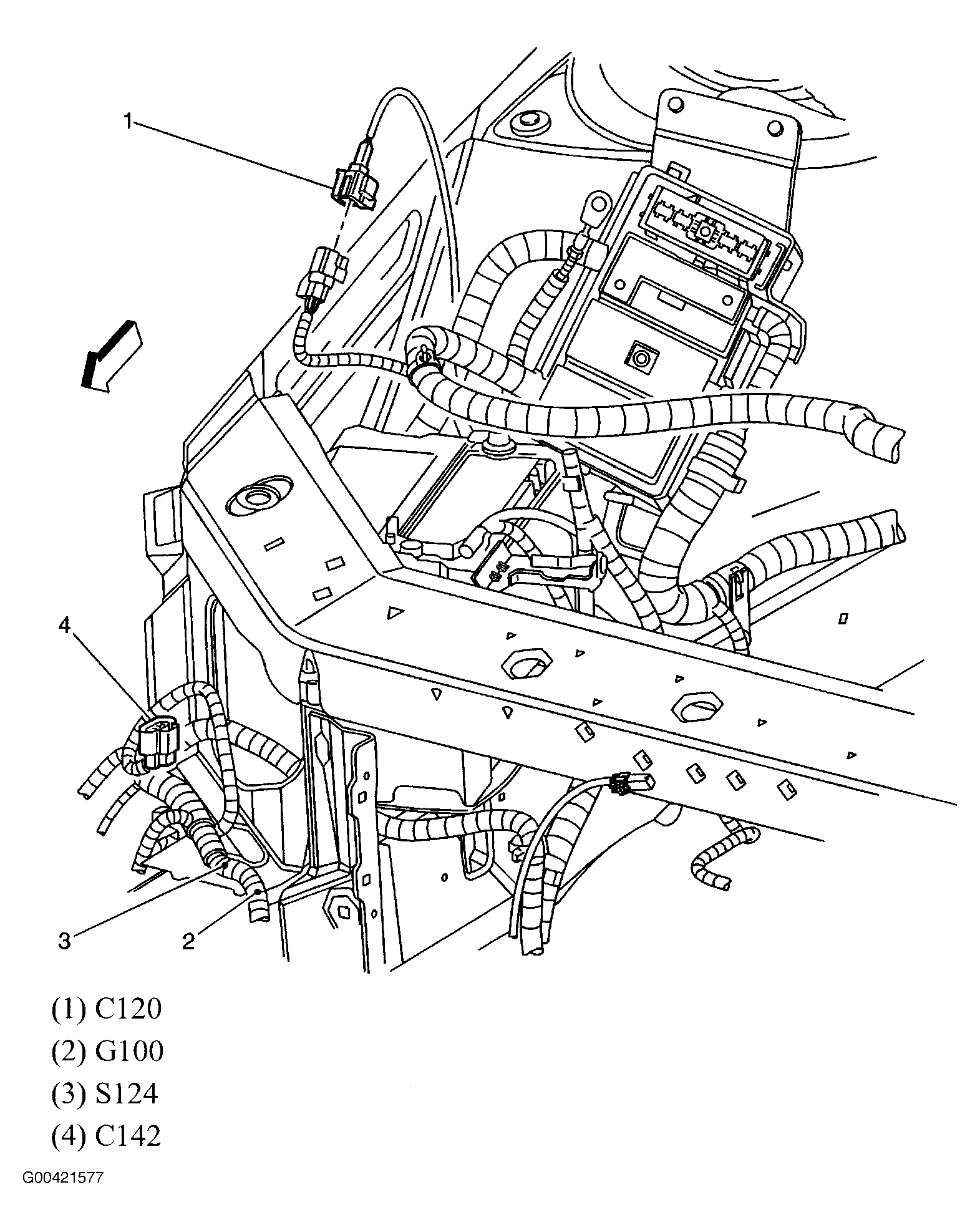 1

4

3

2

(1) C120

(2) G100

(3) S124

(4) C142

G00421577