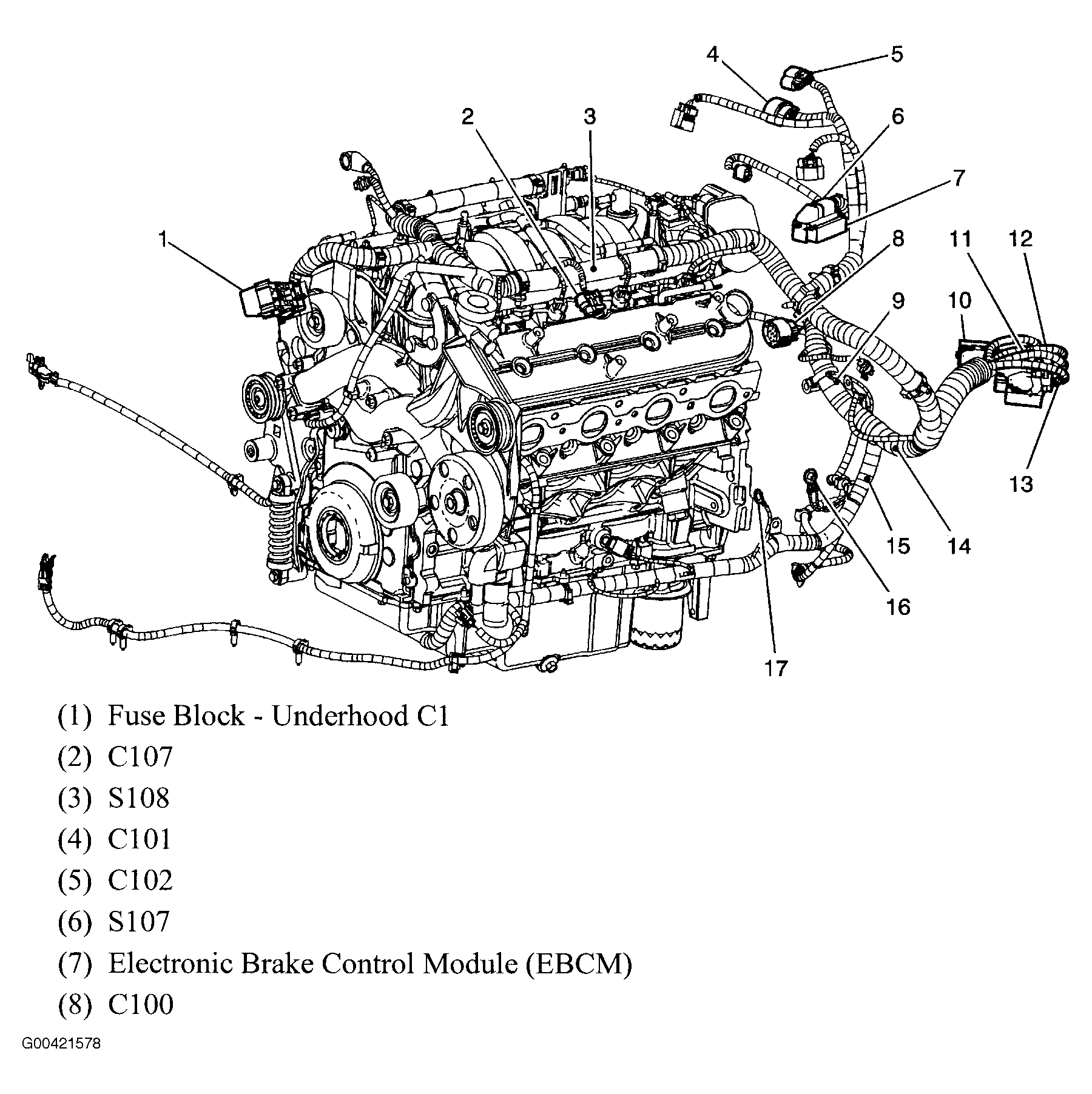 4
5
2
3
6
7
1
8
11
12
9
10
13
15
14
16
17

(1) Fuse Block - Underhood C1
(2) C107
(3) S108
(4) C101
(5) C102
(6) S107
(7) Electronic Brake Control Module (EBCM)
(8) C100

G00421578