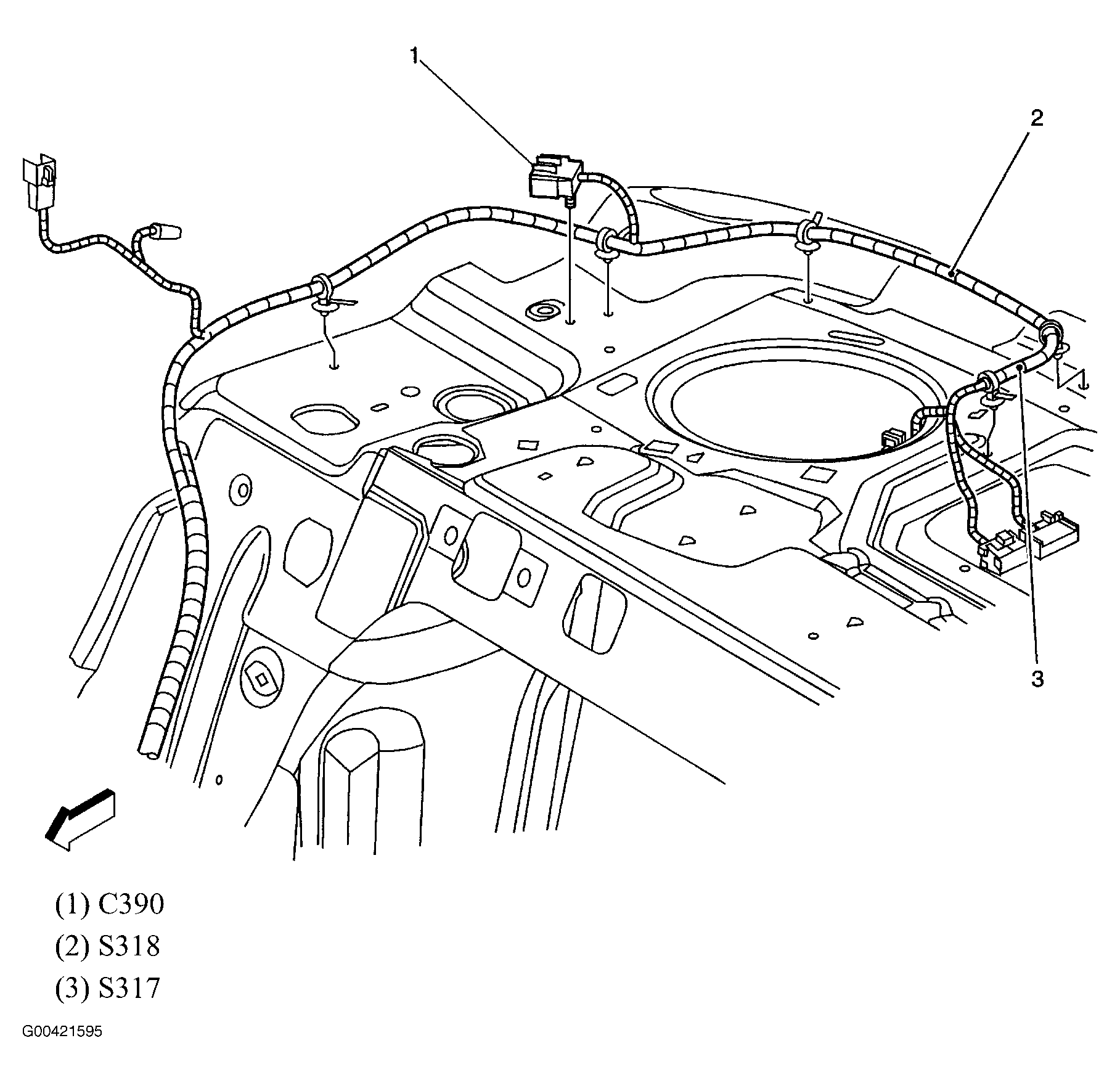 1

2

3

(1) C390

(2) S318

(3) S317

G00421595