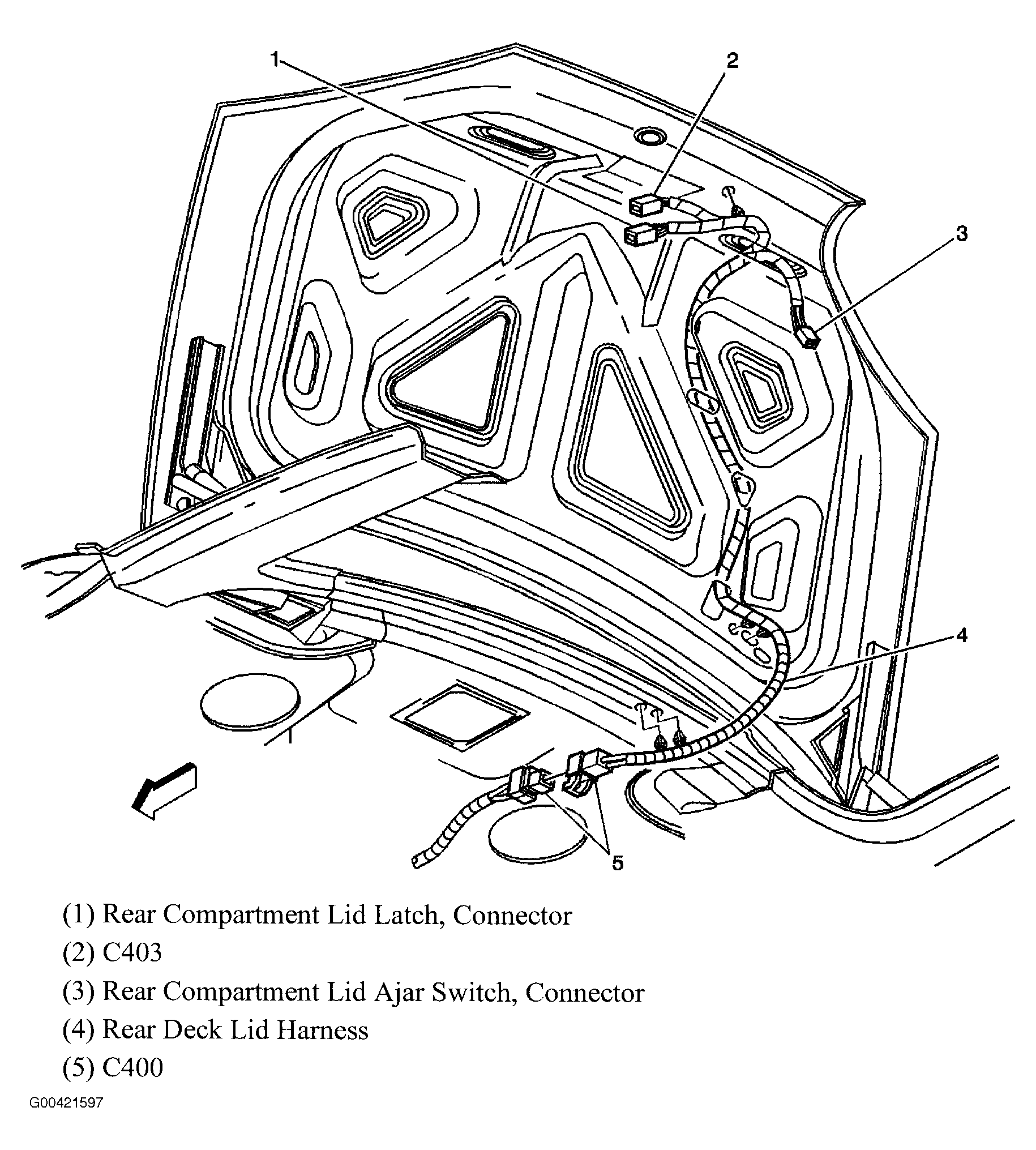 1
2
3
4
5

(1) Rear Compartment Lid Latch, Connector
(2) C403
(3) Rear Compartment Lid Ajar Switch, Connector
(4) Rear Deck Lid Harness
(5) C400

G00421597