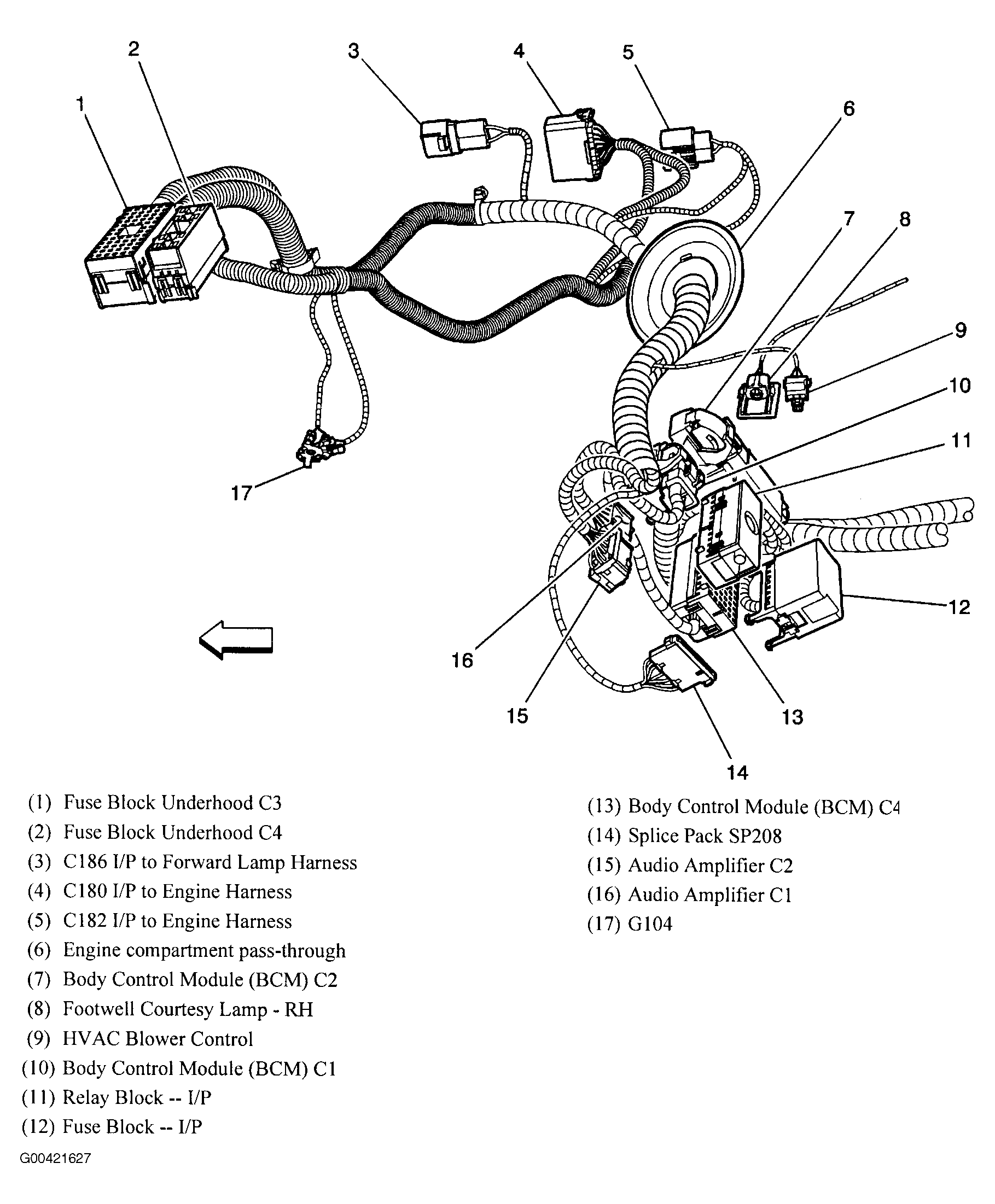 2
3
4
5
1
6
7
8
9
10
11
17
12
16
15
13
14

(1) Fuse Block Underhood C3
(2) Fuse Block Underhood C4
(3) C186 I/P to Forward Lamp Harness
(4) C180 I/P to Engine Harness
(5) C182 I/P to Engine Harness
(6) Engine compartment pass-through
(7) Body Control Module (BCM) C2
(8) Footwell Courtesy Lamp - RH
(9) HVAC Blower Control
(10) Body Control Module (BCM) C1
(11) Relay Block -- I/P
(12) Fuse Block -- I/P

(13) Body Control Module (BCM) C4
(14) Splice Pack SP208
(15) Audio Amplifier C2
(16) Audio Amplifier C1
(17) G104

G00421627