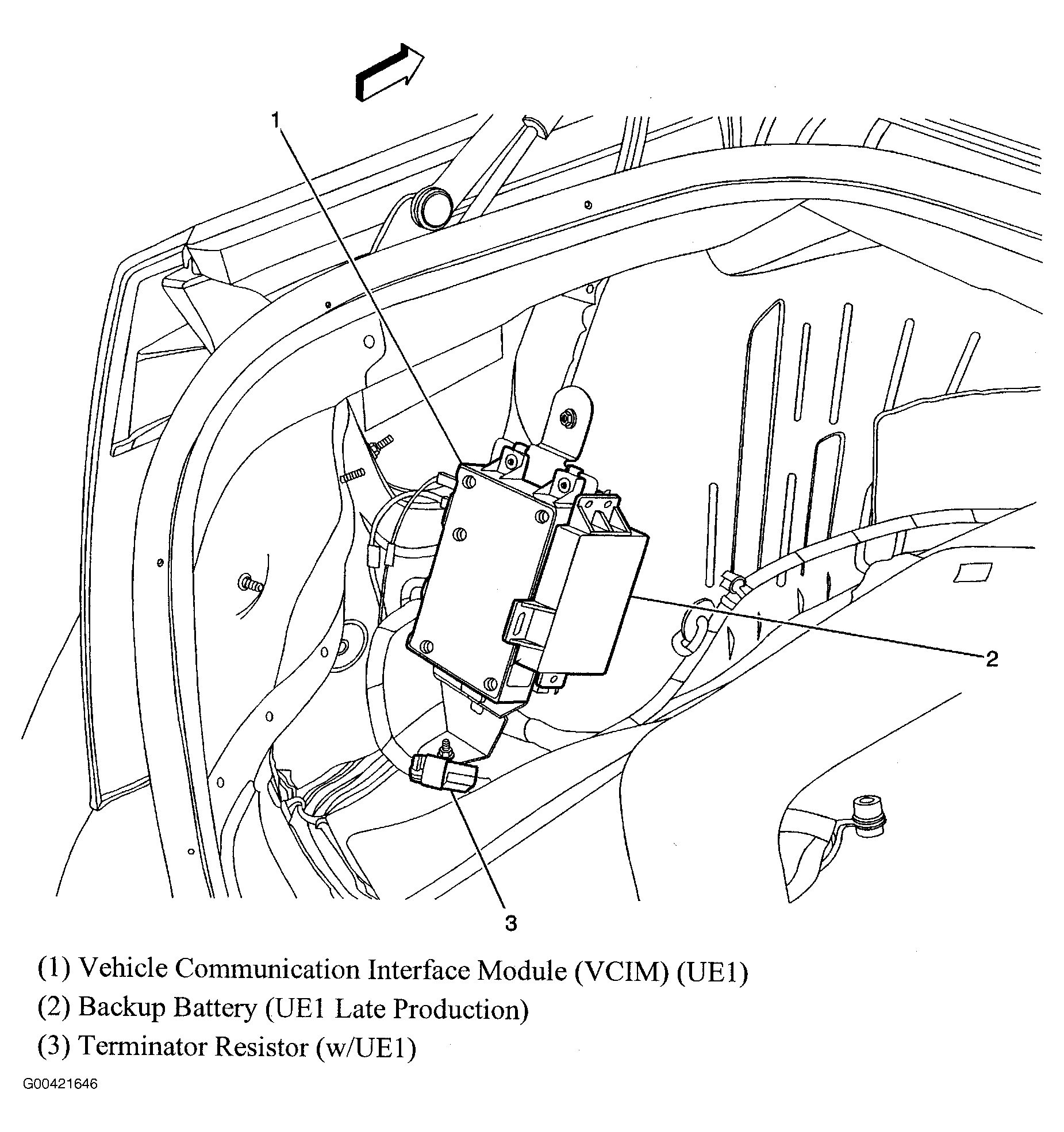 1

2

3

(1) Vehicle Communication Interface Module (VCIM) (UE1)

(2) Backup Battery (UE1 Late Production)

(3) Terminator Resistor (w/UE1)

G00421646