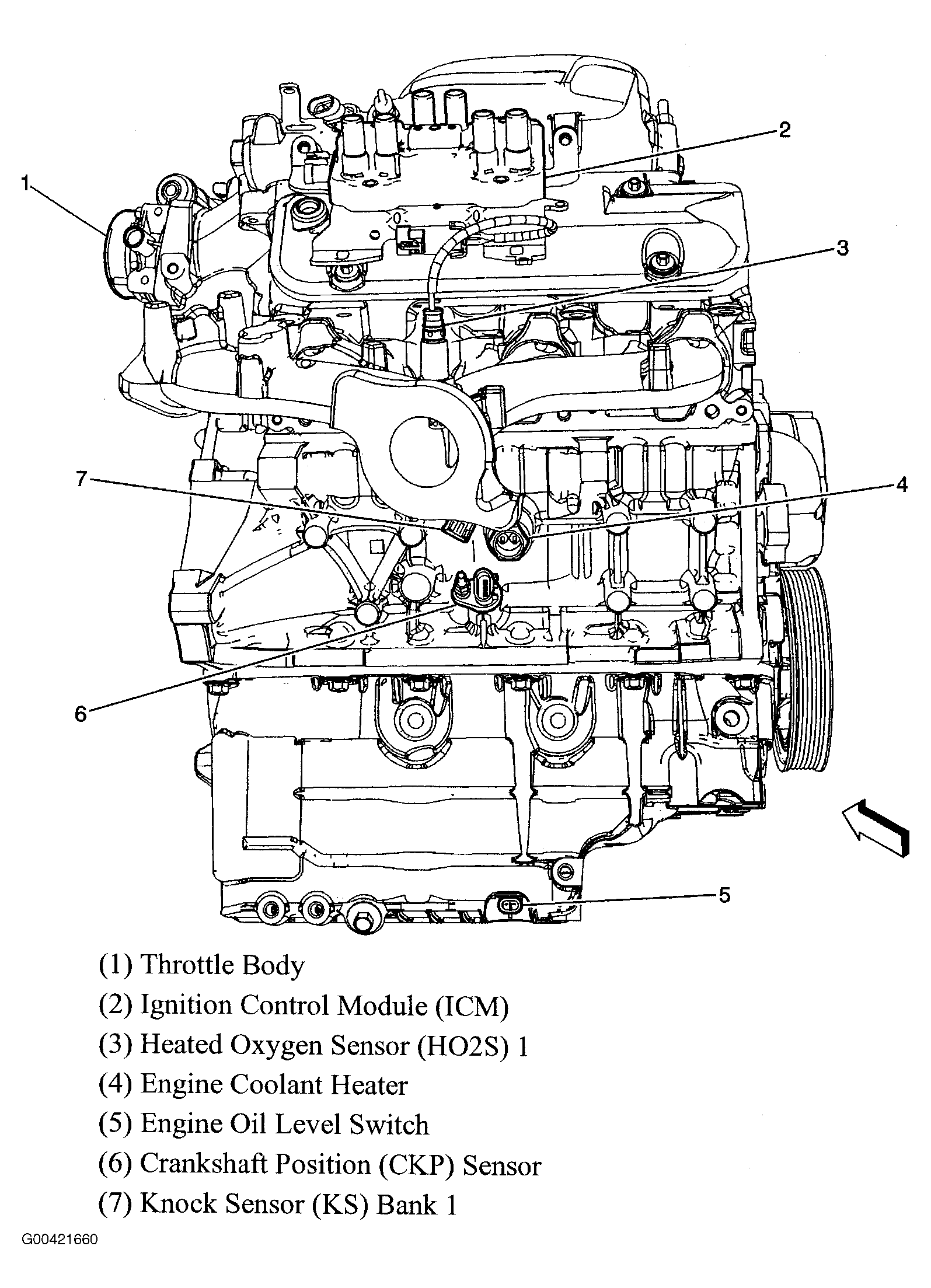 1
2
3
7
4
6
5

(1) Throttle Body
(2) Ignition Control Module (ICM)
(3) Heated Oxygen Sensor (HO2S) 1
(4) Engine Coolant Heater
(5) Engine Oil Level Switch
(6) Crankshaft Position (CKP) Sensor
(7) Knock Sensor (KS) Bank 1

G00421660