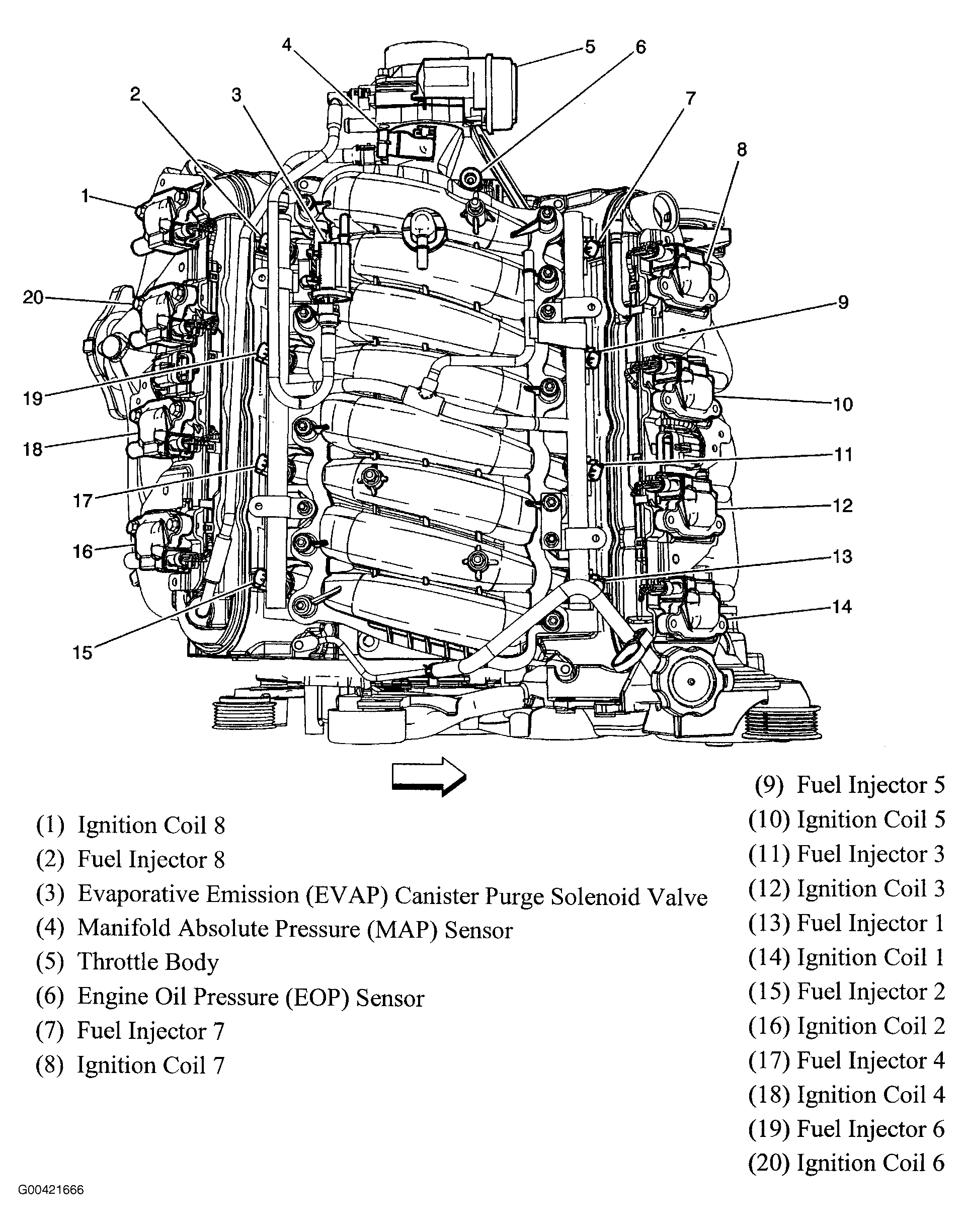 4
5
6
2
3
7
8
1
20
9
19
10
18
11
17
12
16
13
14
15

(1) Ignition Coil 8
(2) Fuel Injector 8
(3) Evaporative Emission (EVAP) Canister Purge Solenoid Valve
(4) Manifold Absolute Pressure (MAP) Sensor
(5) Throttle Body
(6) Engine Oil Pressure (EOP) Sensor
(7) Fuel Injector 7
(8) Ignition Coil 7

(9) Fuel Injector 5
(10) Ignition Coil 5
(11) Fuel Injector 3
(12) Ignition Coil 3
(13) Fuel Injector 1
(14) Ignition Coil 1
(15) Fuel Injector 2
(16) Ignition Coil 2
(17) Fuel Injector 4
(18) Ignition Coil 4
(19) Fuel Injector 6
(20) Ignition Coil 6

G00421666