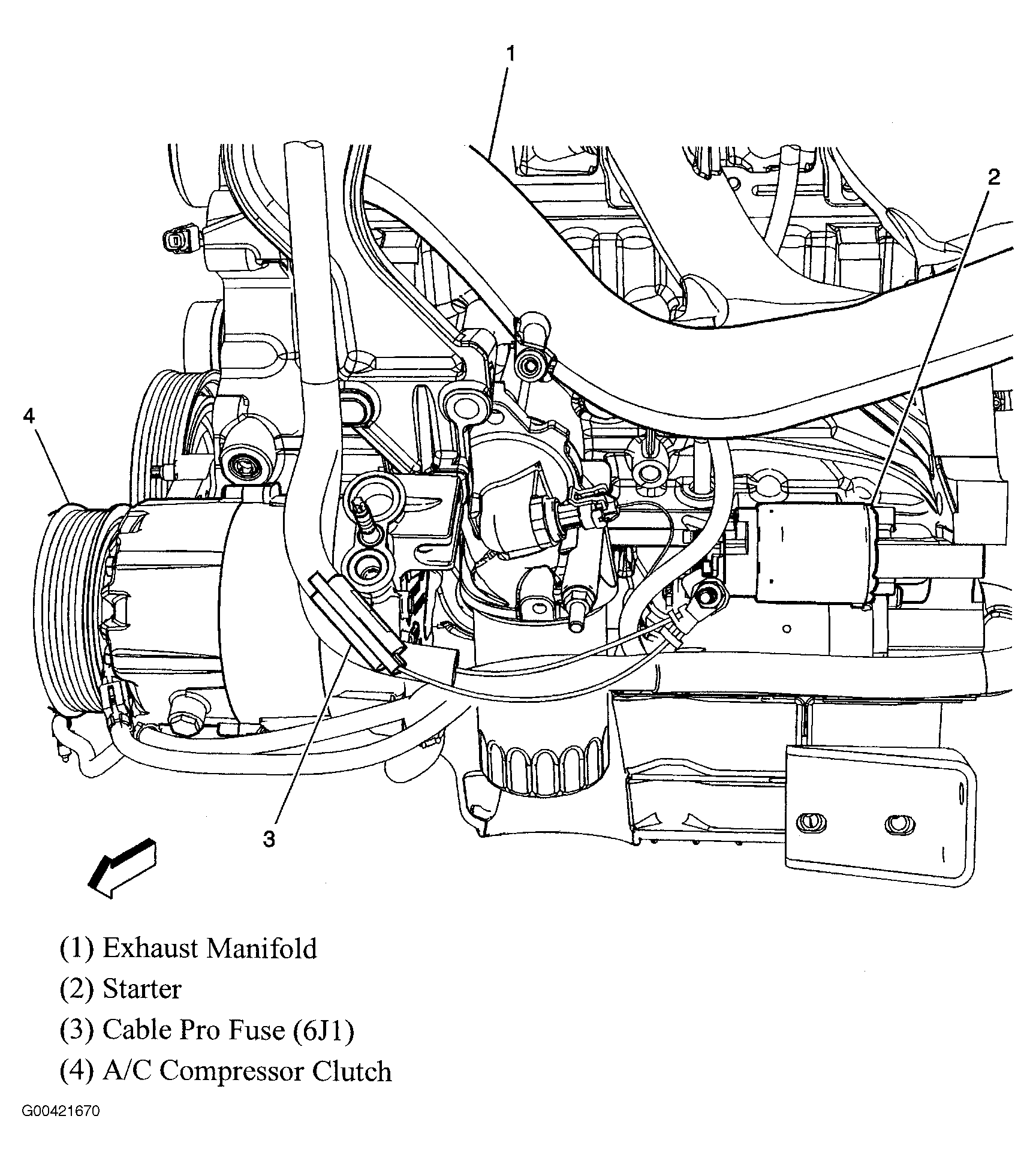 1

2

4

3

(1) Exhaust Manifold

(2) Starter

(3) Cable Pro Fuse (6J1)

(4) A/C Compressor Clutch

G00421670