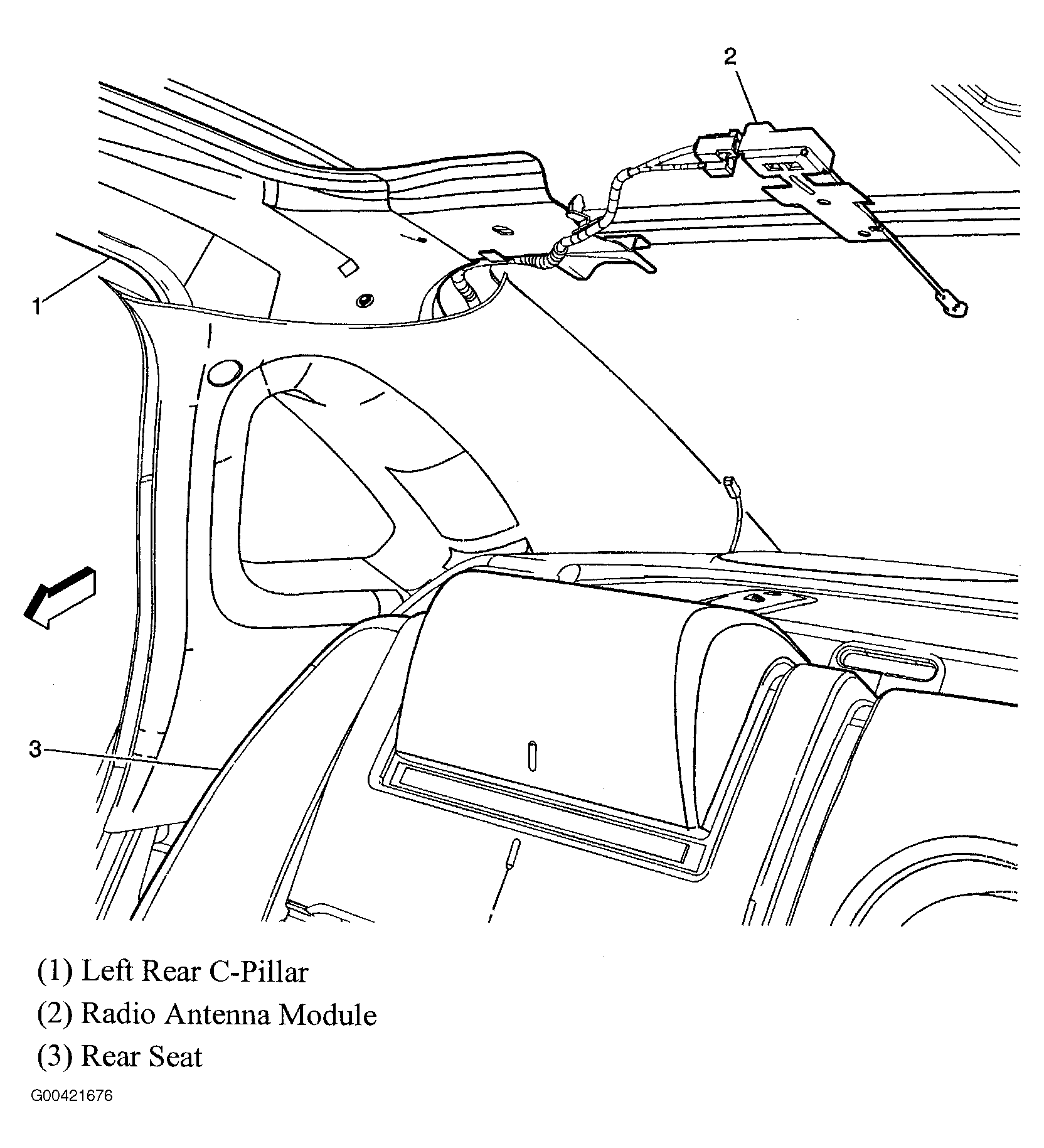 2

1

3

(1) Left Rear C-Pillar

(2) Radio Antenna Module

(3) Rear Seat

G00421676