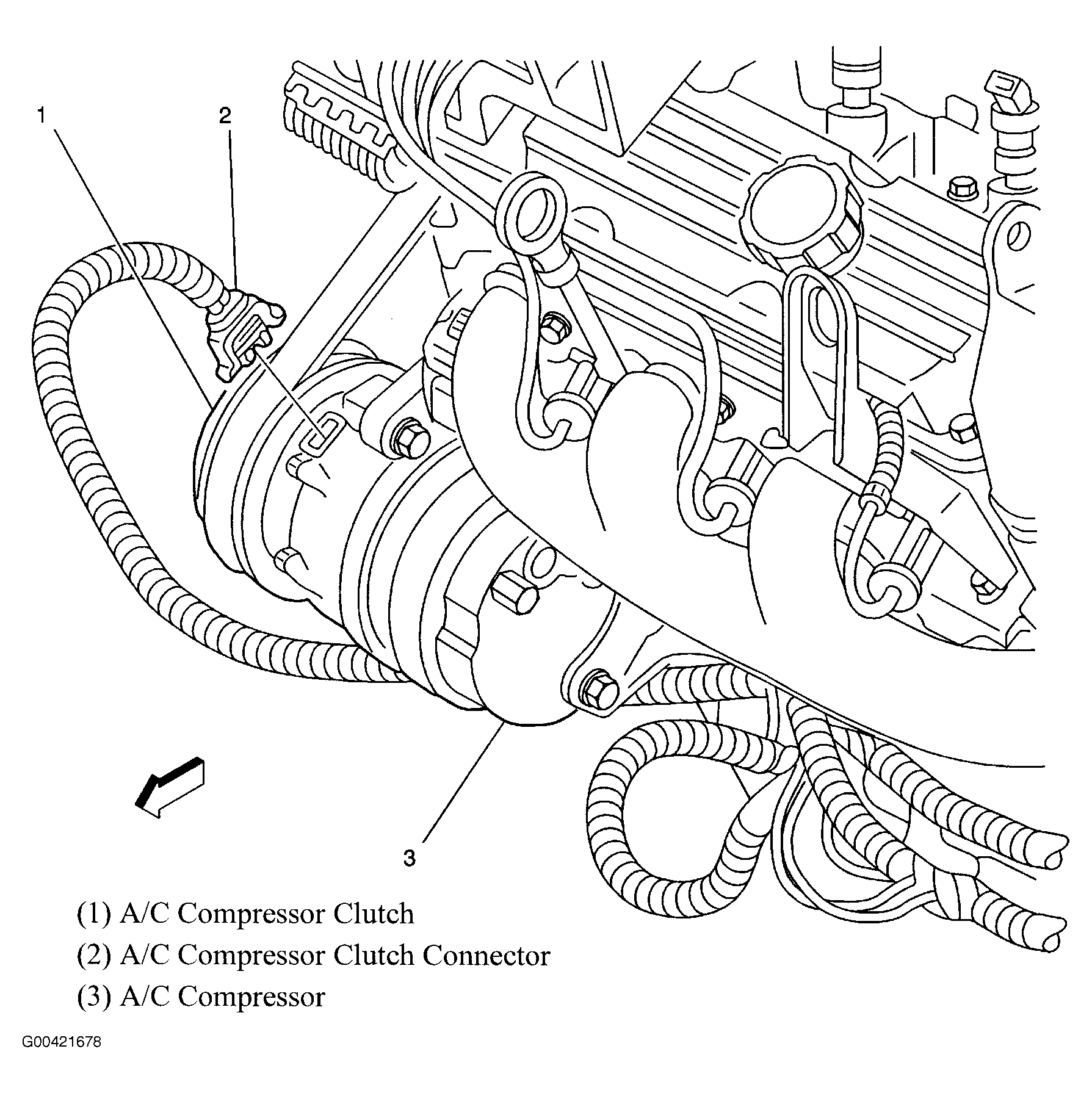 1
2
3
(1) A/C Compressor Clutch
(2) A/C Compressor Clutch Connector
(3) A/C Compressor
G00421678