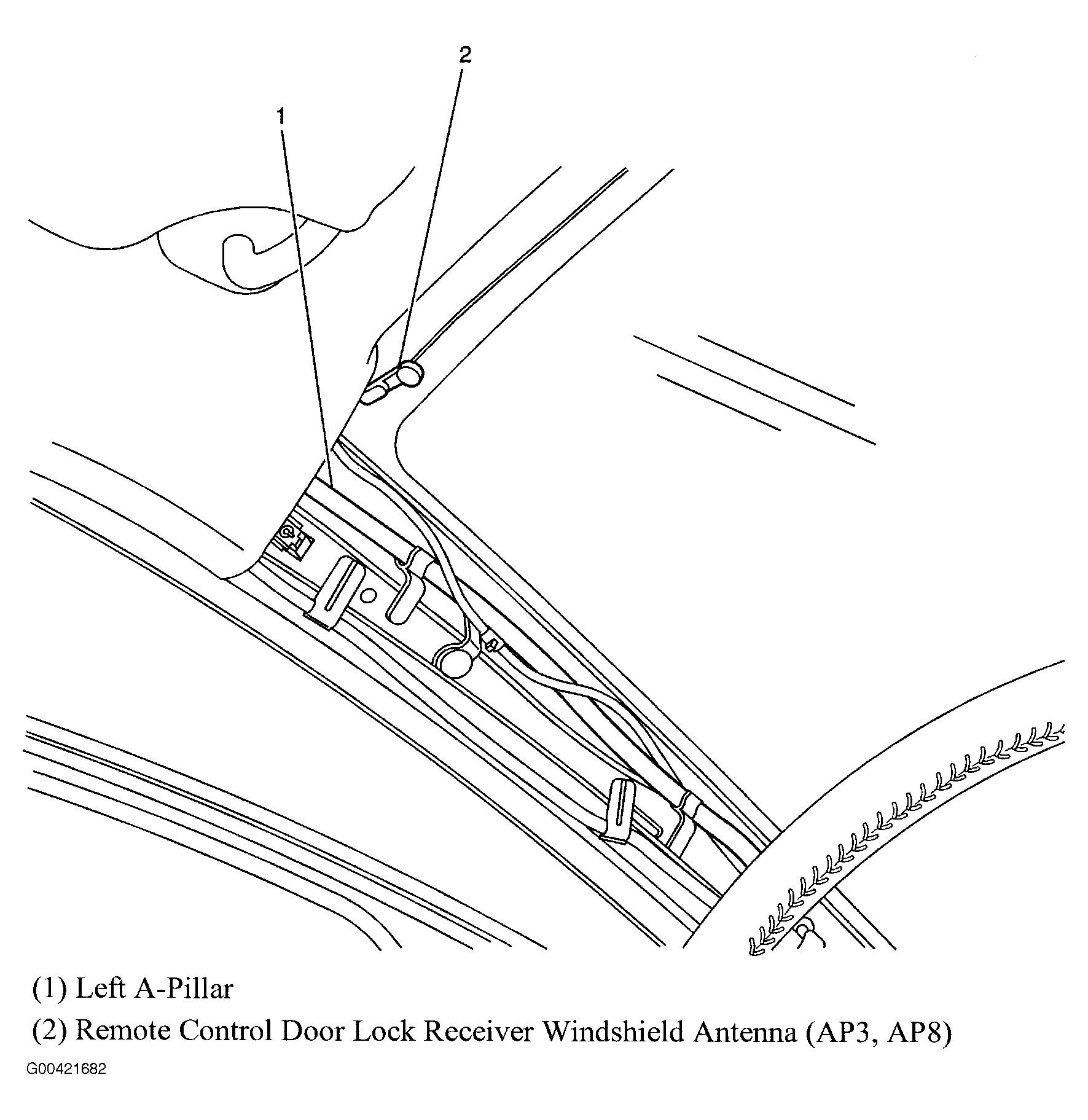 2

1

(1) Left A-Pillar

(2) Remote Control Door Lock Receiver Windshield Antenna (AP3, AP8)

G00421682