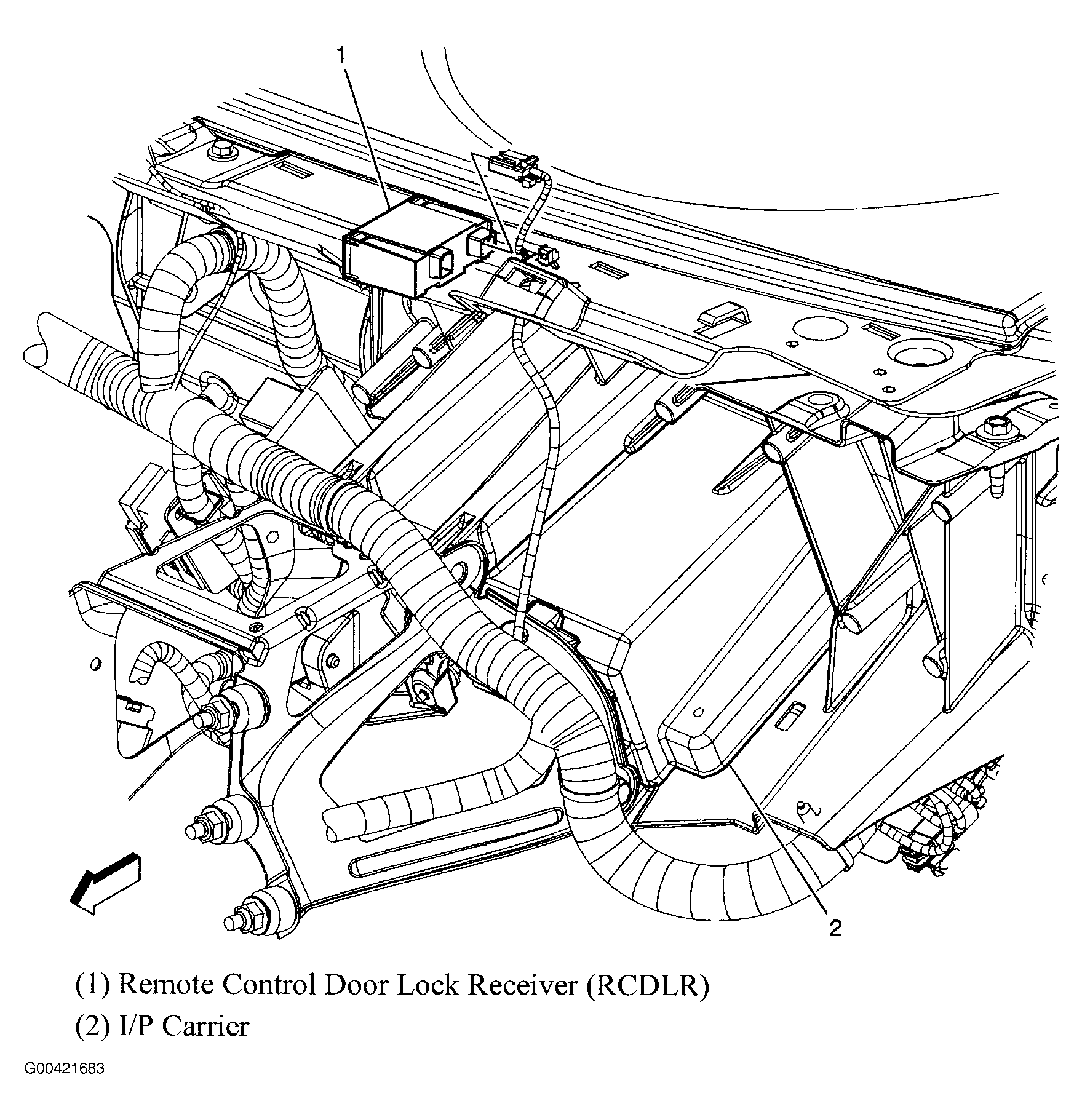 1

2

(1) Remote Control Door Lock Receiver (RCDLR)

(2) I/P Carrier

G00421683