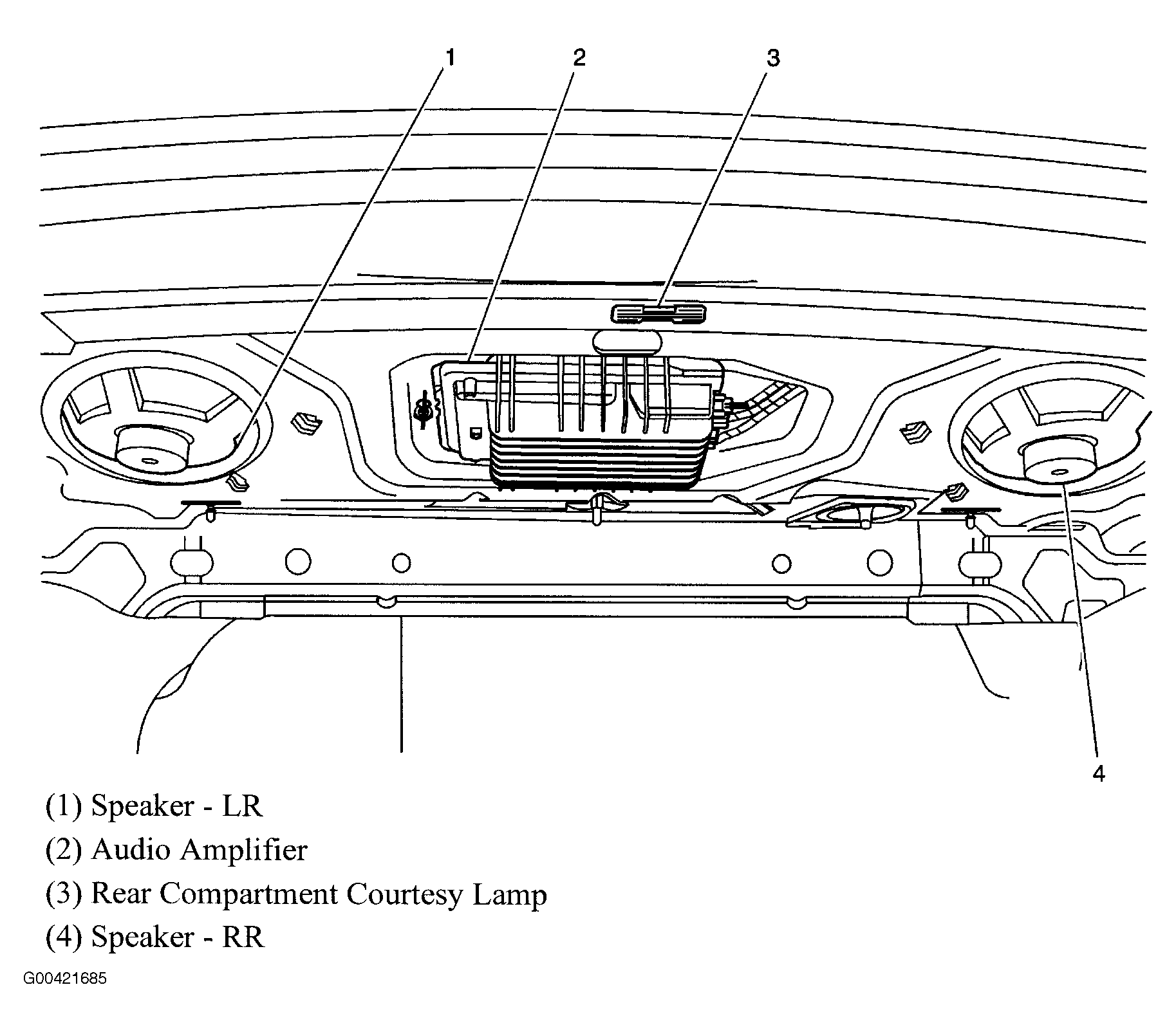 1
2
3
4

(1) Speaker - LR
(2) Audio Amplifier
(3) Rear Compartment Courtesy Lamp
(4) Speaker - RR

G00421685