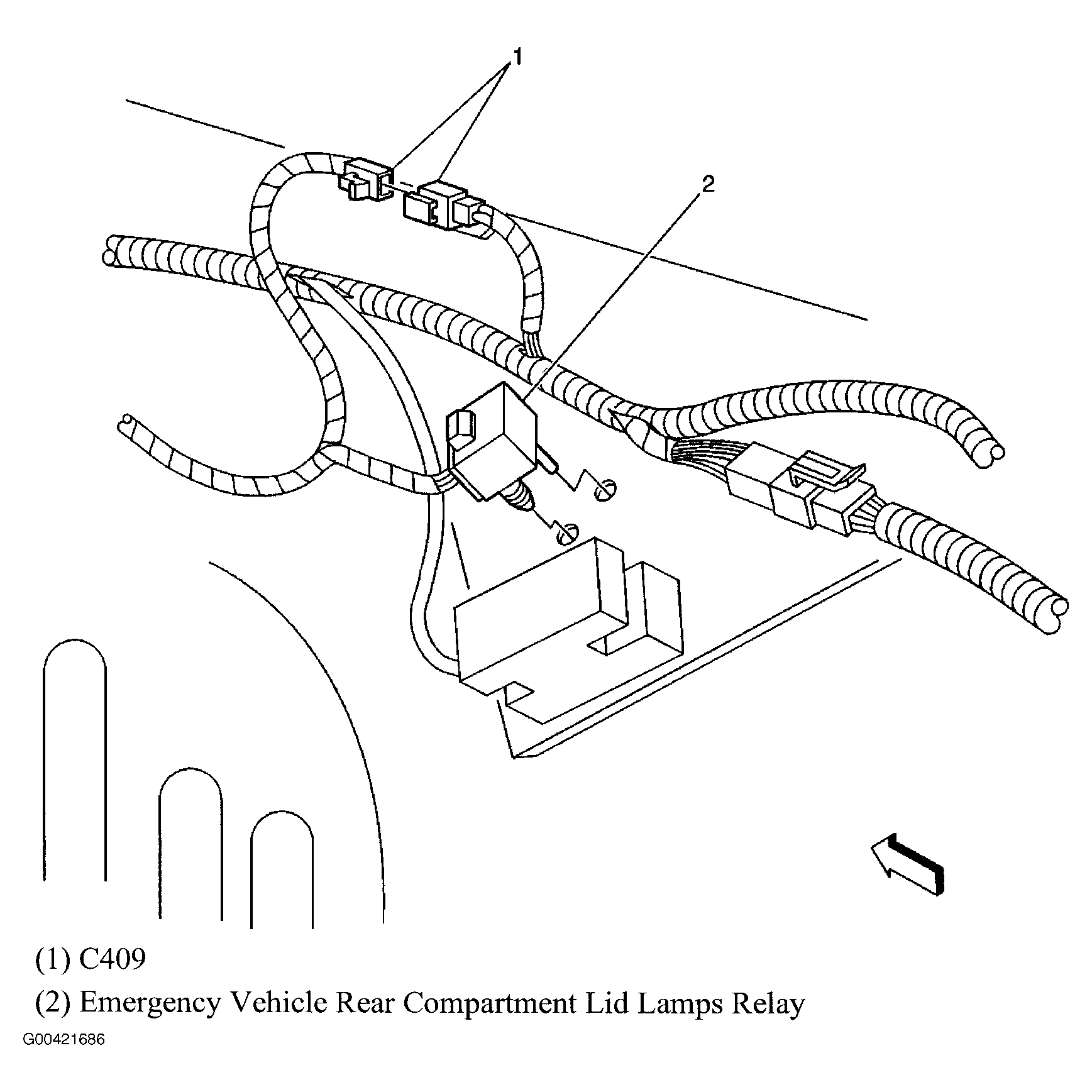 1
2
(1) C409
(2) Emergency Vehicle Rear Compartment Lid Lamps Relay
G00421686