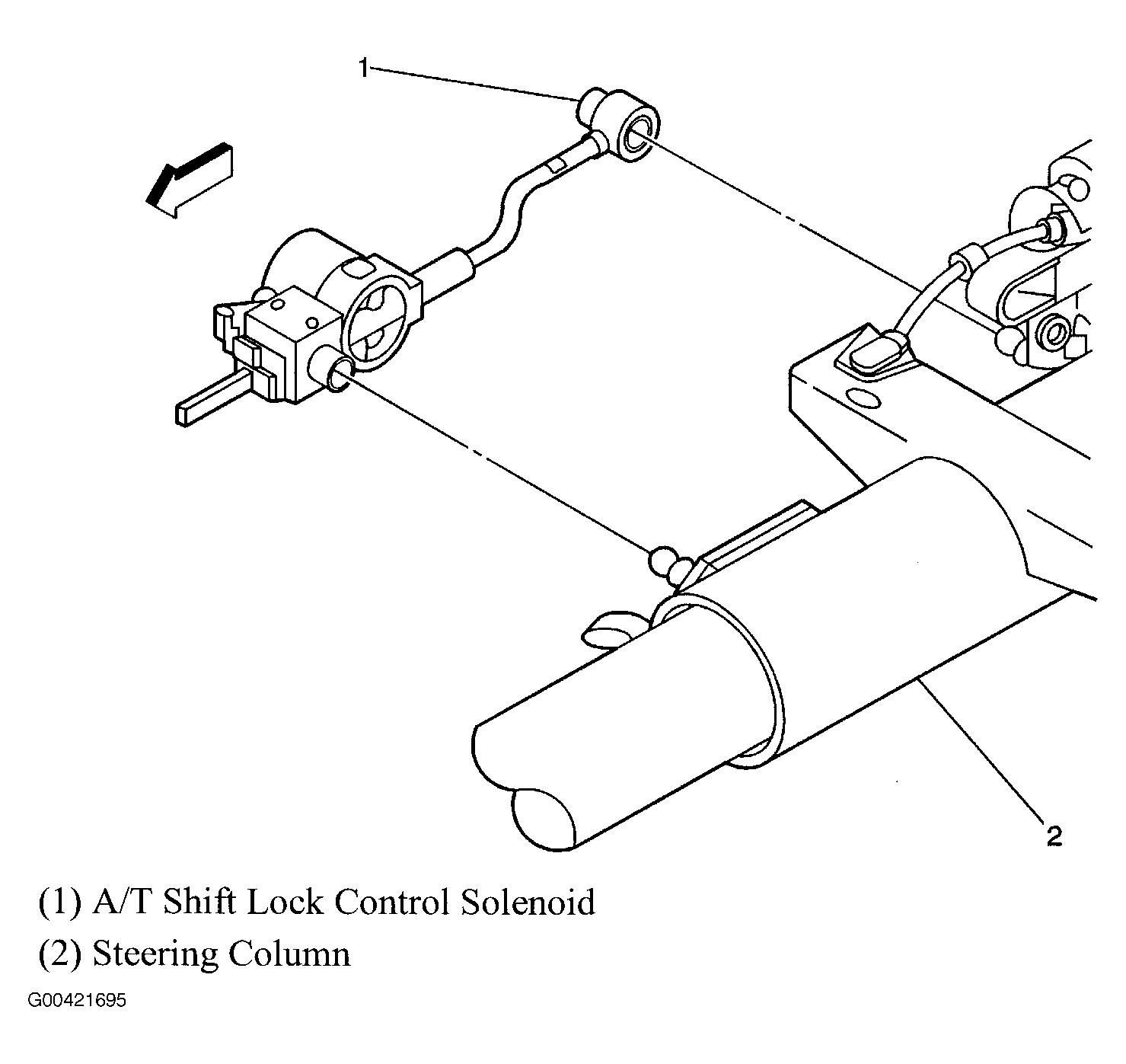 1

2

(1) A/T Shift Lock Control Solenoid

(2) Steering Column

G00421695