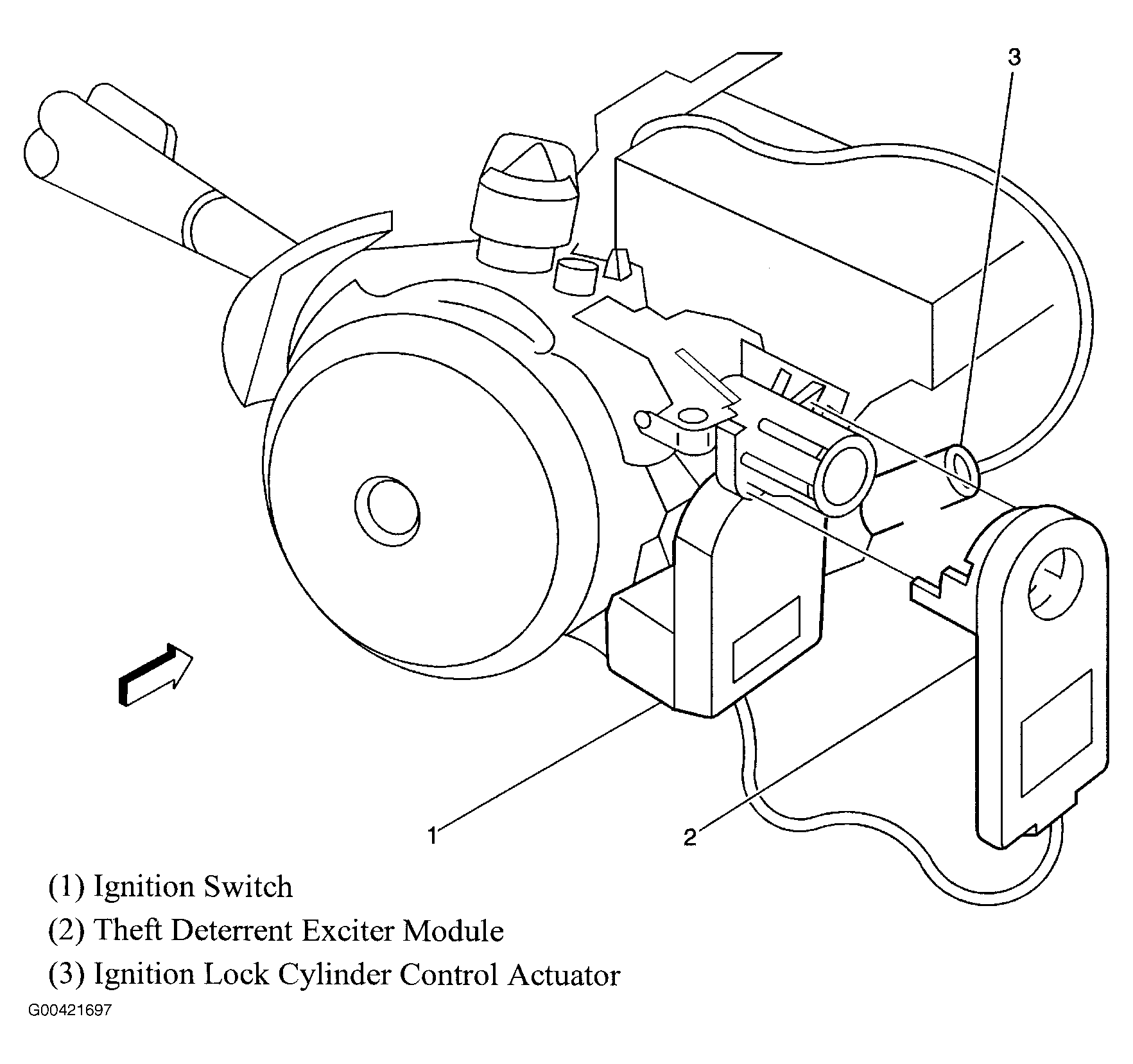 3

1

2

(1) Ignition Switch

(2) Theft Deterrent Exciter Module

(3) Ignition Lock Cylinder Control Actuator

G00421697