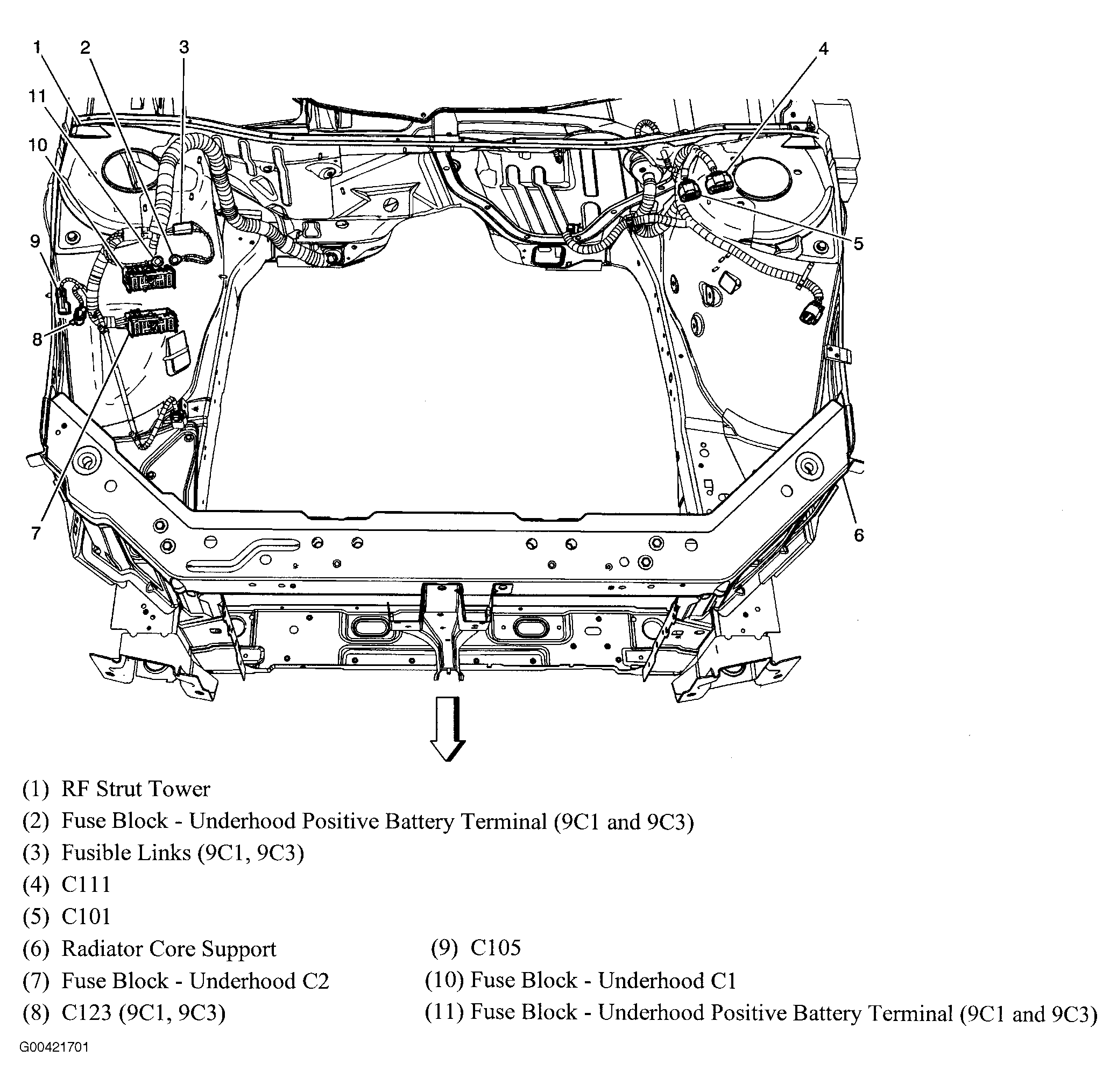 1 2 3 4
11
10
9
5
8
7 6

(1) RF Strut Tower
(2) Fuse Block - Underhood Positive Battery Terminal (9C1 and 9C3)
(3) Fusible Links (9C1, 9C3)
(4) C111
(5) C101
(6) Radiator Core Support
(7) Fuse Block - Underhood C2
(8) C123 (9C1, 9C3)

(9) C105
(10) Fuse Block - Underhood C1
(11) Fuse Block - Underhood Positive Battery Terminal (9C1 and 9C3)

G00421701