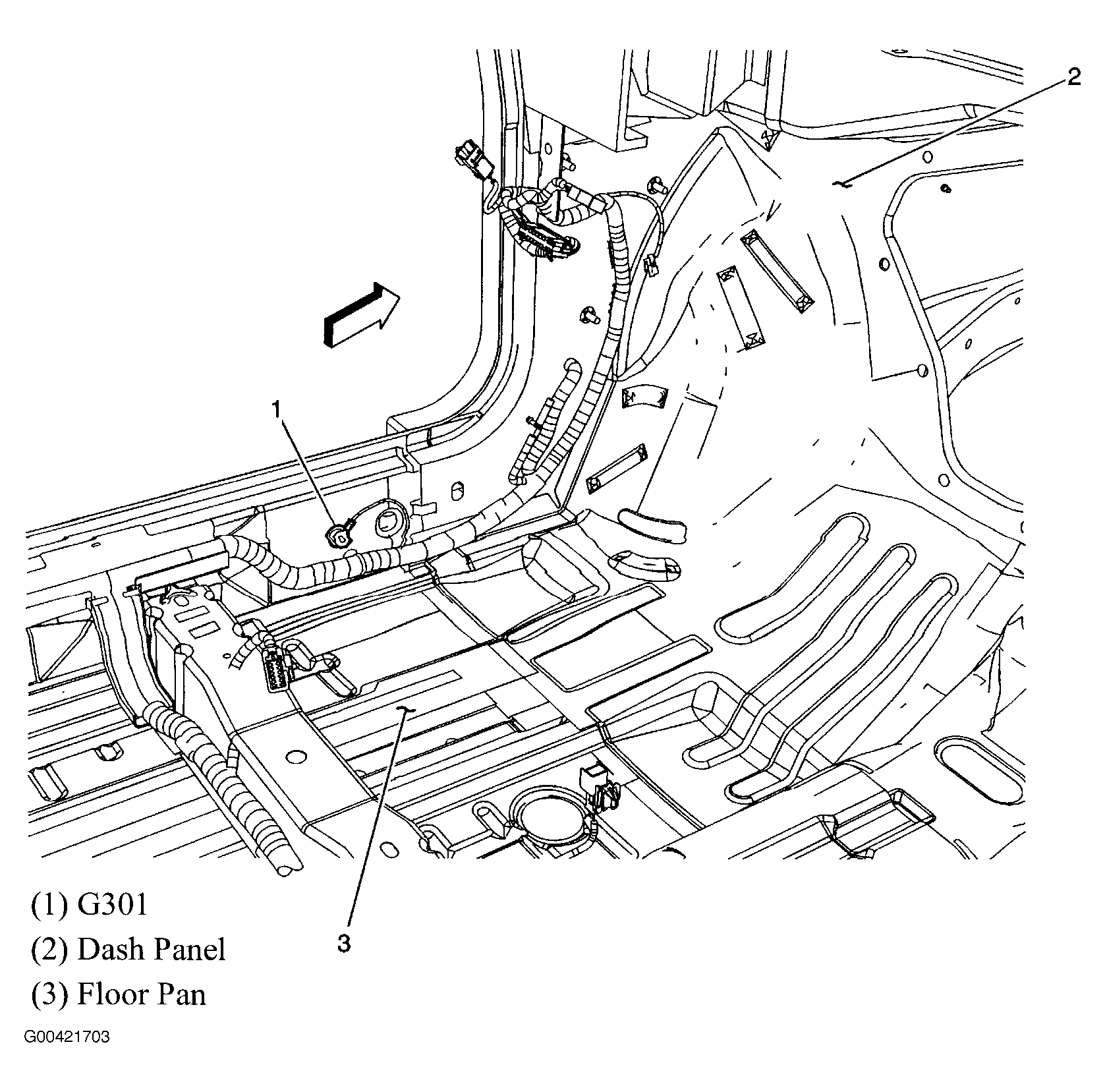 2

1

3

(1) G301
(2) Dash Panel
(3) Floor Pan

G00421703