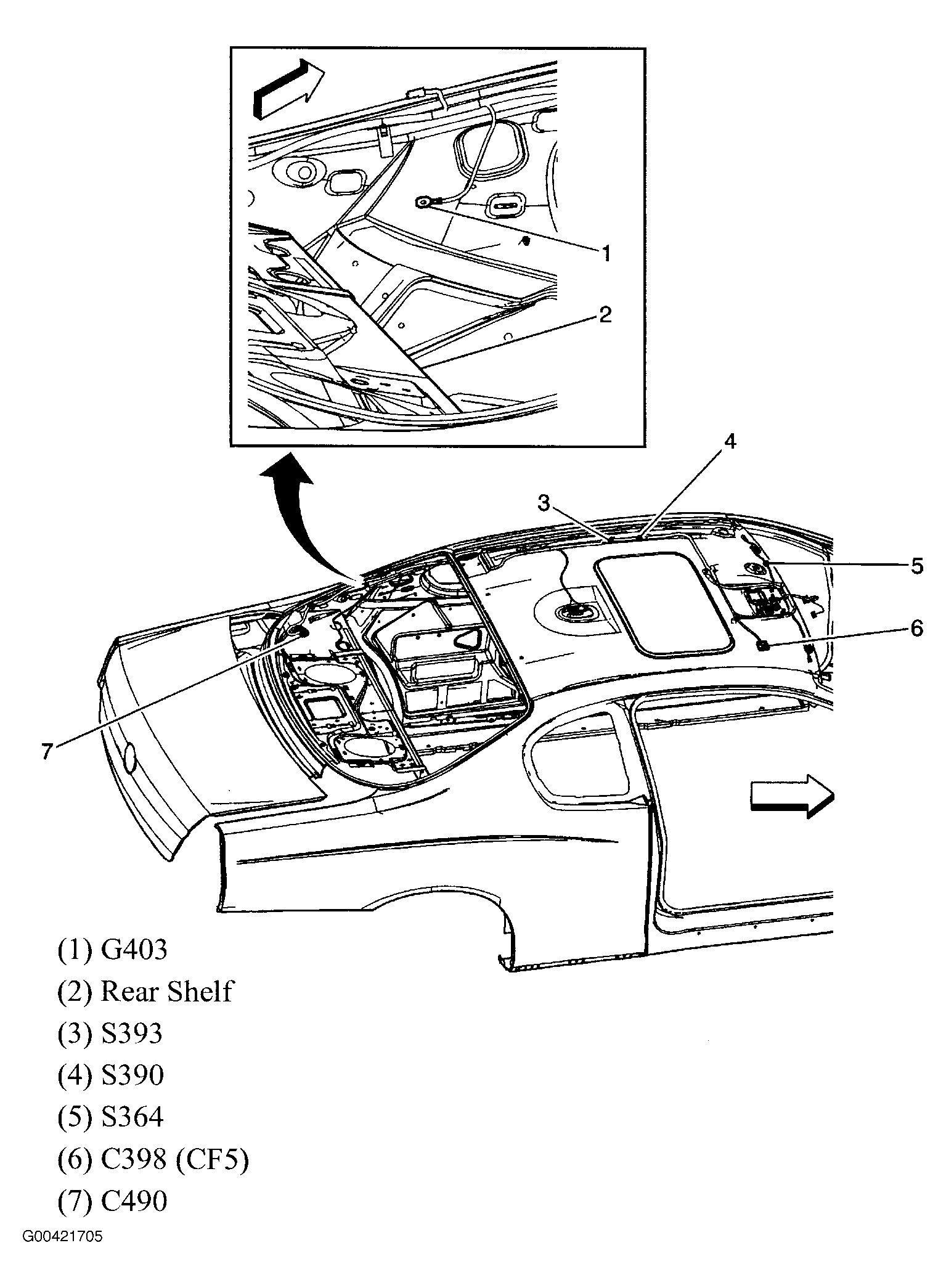 1
2
4
3
5
6
7

(1) G403
(2) Rear Shelf
(3) S393
(4) S390
(5) S364
(6) C398 (CF5)
(7) C490

G00421705