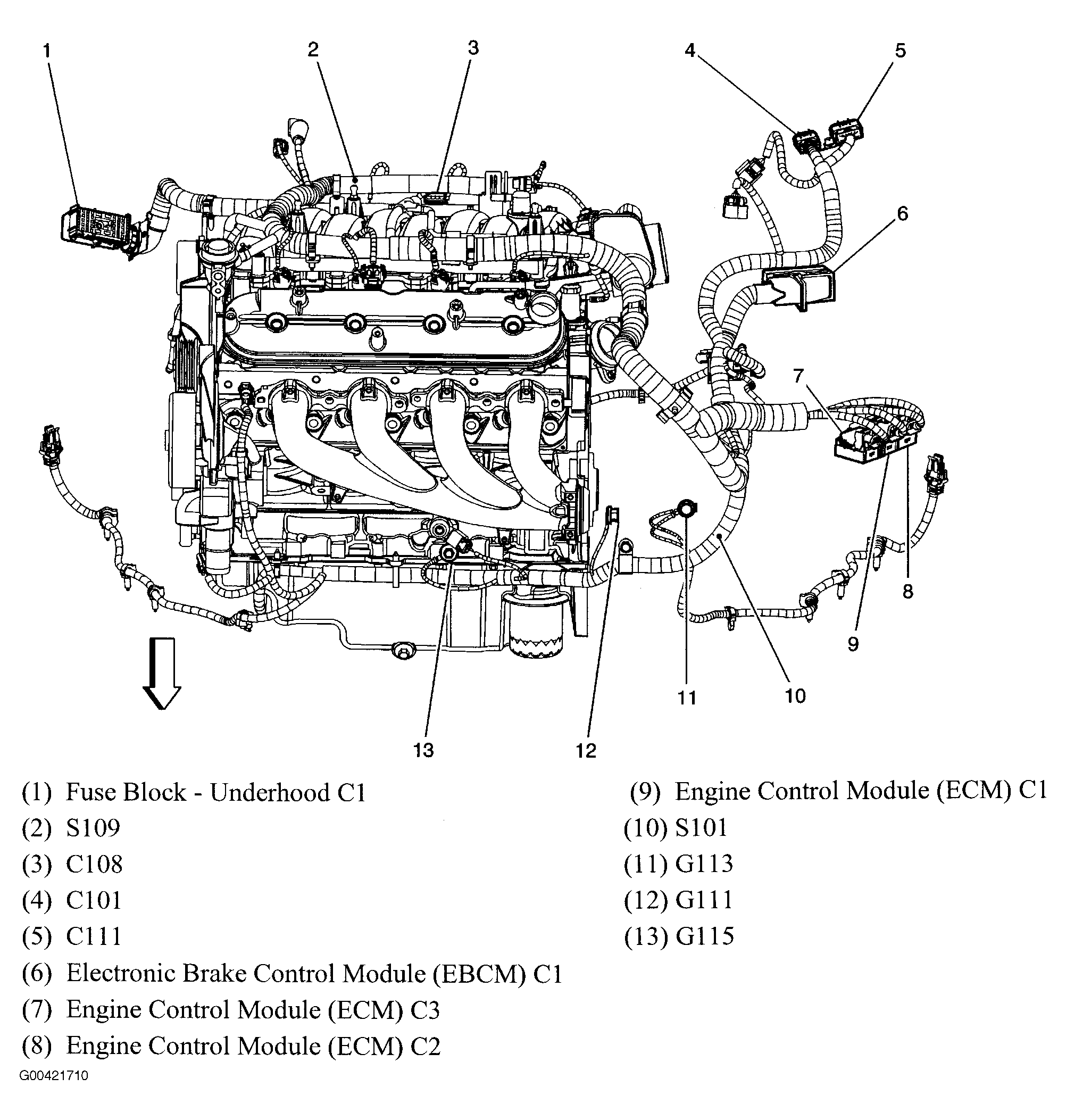 1
2
3
4
5
6
7
8
9
10
11
12
13

(1) Fuse Block - Underhood C1
(2) S109
(3) C108
(4) C101
(5) C111
(6) Electronic Brake Control Module (EBCM) C1
(7) Engine Control Module (ECM) C3
(8) Engine Control Module (ECM) C2

(9) Engine Control Module (ECM) C1
(10) S101
(11) G113
(12) G111
(13) G115

G00421710