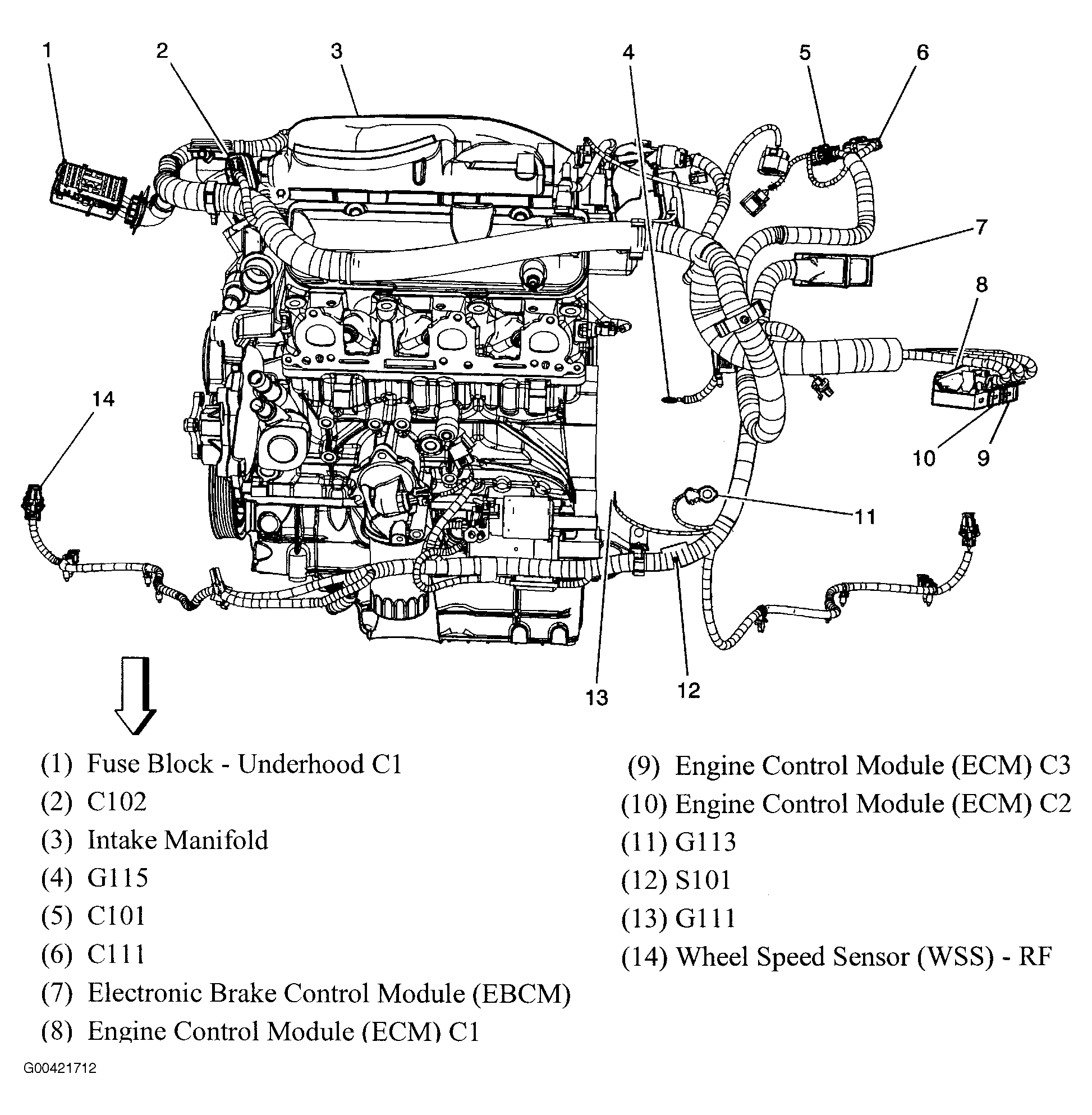 1 2 3 4 5 6

7

8

14

10 9

11

13 12

(1) Fuse Block - Underhood C1
(2) C102
(3) Intake Manifold
(4) G115
(5) C101
(6) C111
(7) Electronic Brake Control Module (EBCM)
(8) Engine Control Module (ECM) C1

(9) Engine Control Module (ECM) C3
(10) Engine Control Module (ECM) C2
(11) G113
(12) S101
(13) G111
(14) Wheel Speed Sensor (WSS) - RF

G00421712