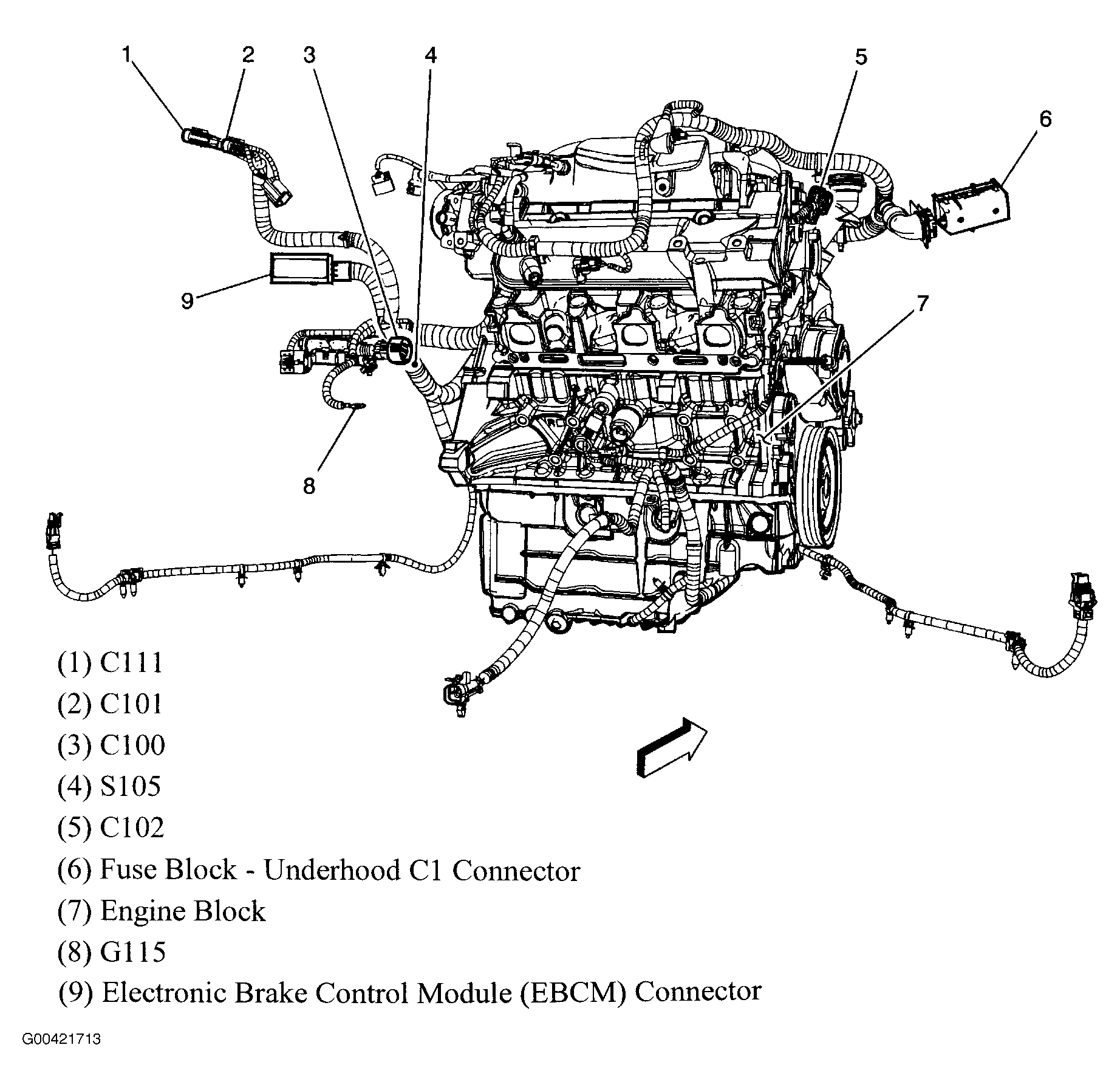 1
2
3
4
5
6
9
7
8

(1) C111

(2) C101

(3) C100

(4) S105

(5) C102

(6) Fuse Block - Underhood C1 Connector

(7) Engine Block

(8) G115

(9) Electronic Brake Control Module (EBCM) Connector

G00421713