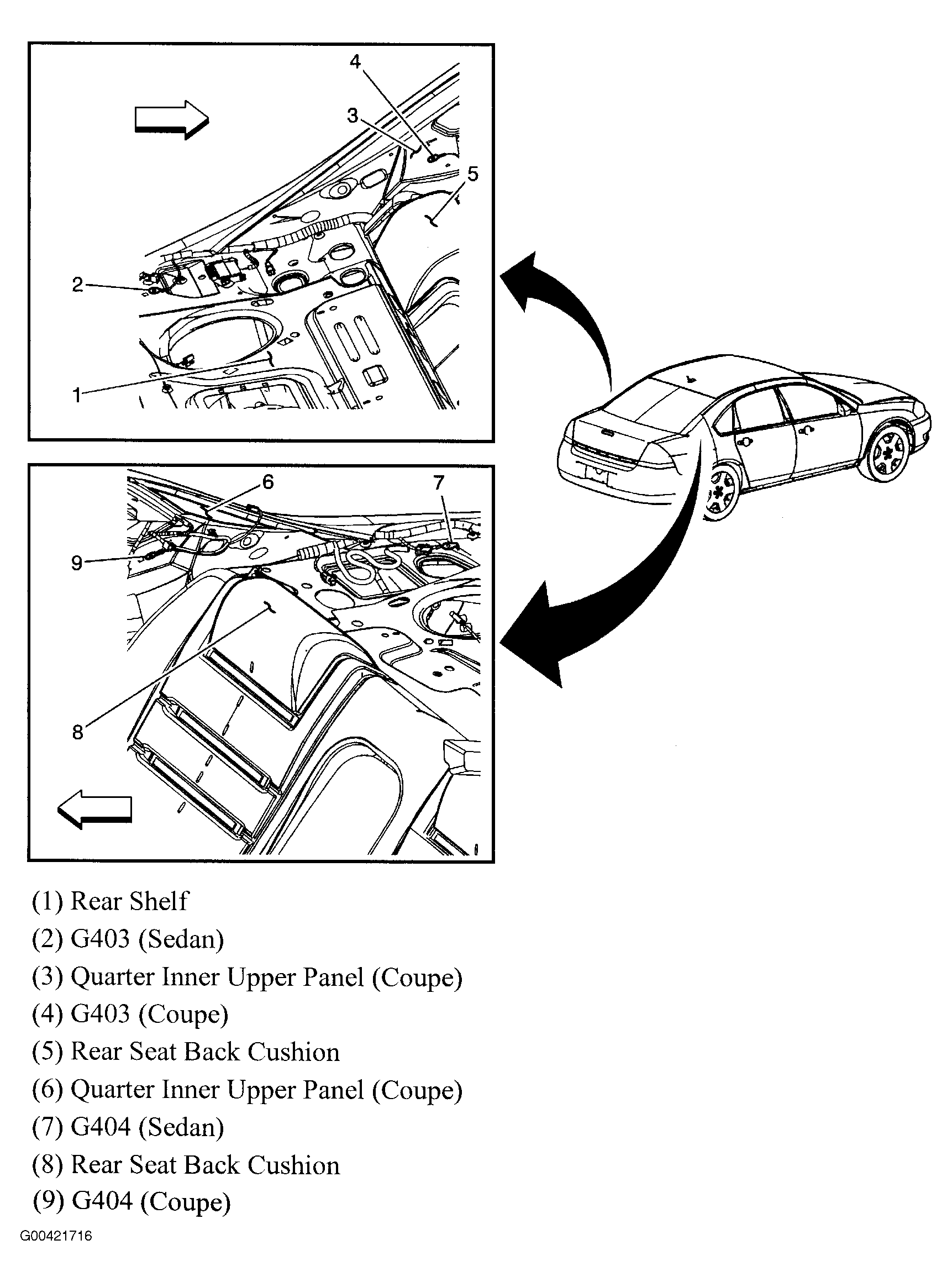 4
3
5
2
1

6
7
9
8

(1) Rear Shelf
(2) G403 (Sedan)
(3) Quarter Inner Upper Panel (Coupe)
(4) G403 (Coupe)
(5) Rear Seat Back Cushion
(6) Quarter Inner Upper Panel (Coupe)
(7) G404 (Sedan)
(8) Rear Seat Back Cushion
(9) G404 (Coupe)

G00421716