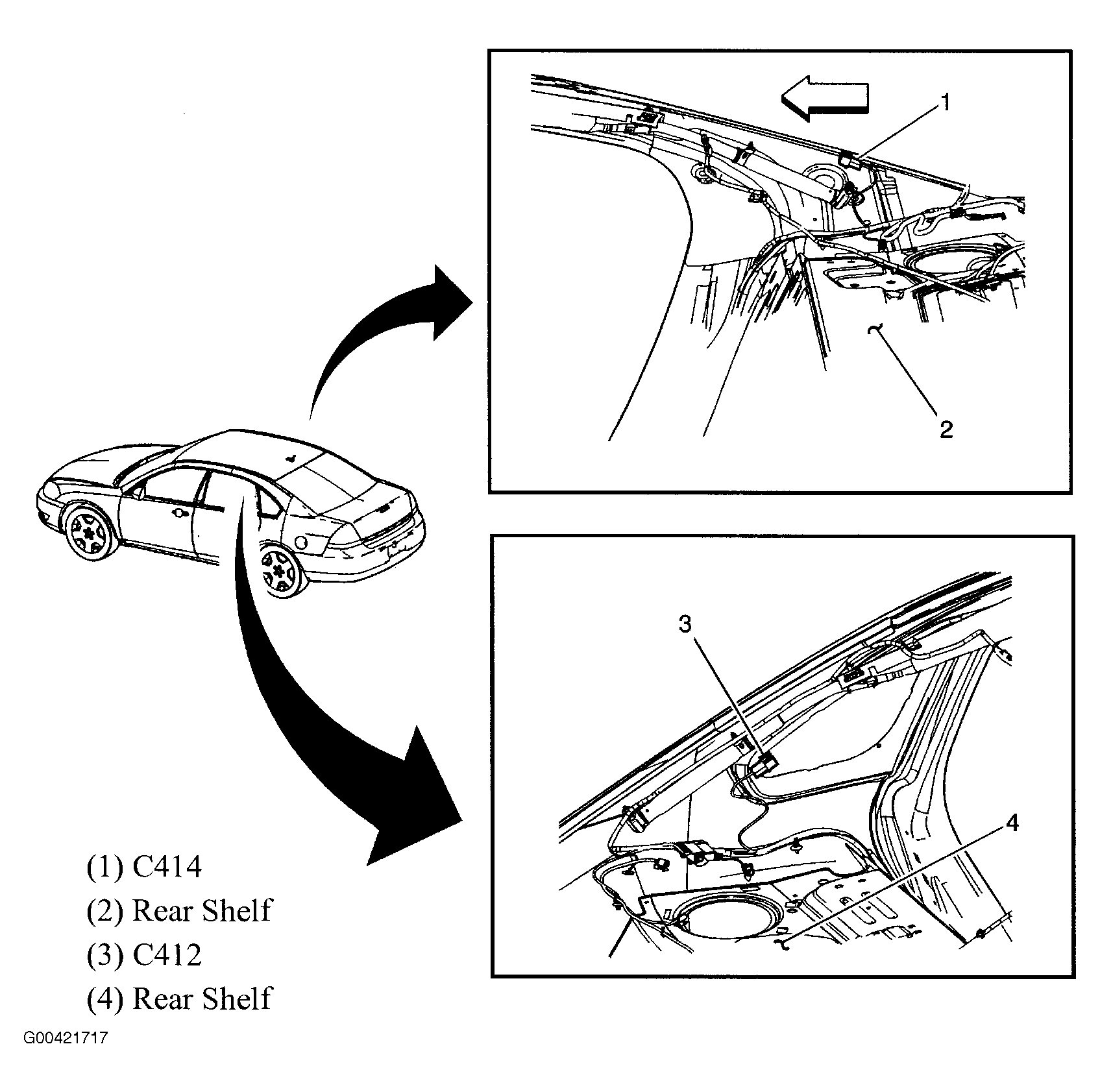 1

2

3

4

(1) C414
(2) Rear Shelf
(3) C412
(4) Rear Shelf

G00421717