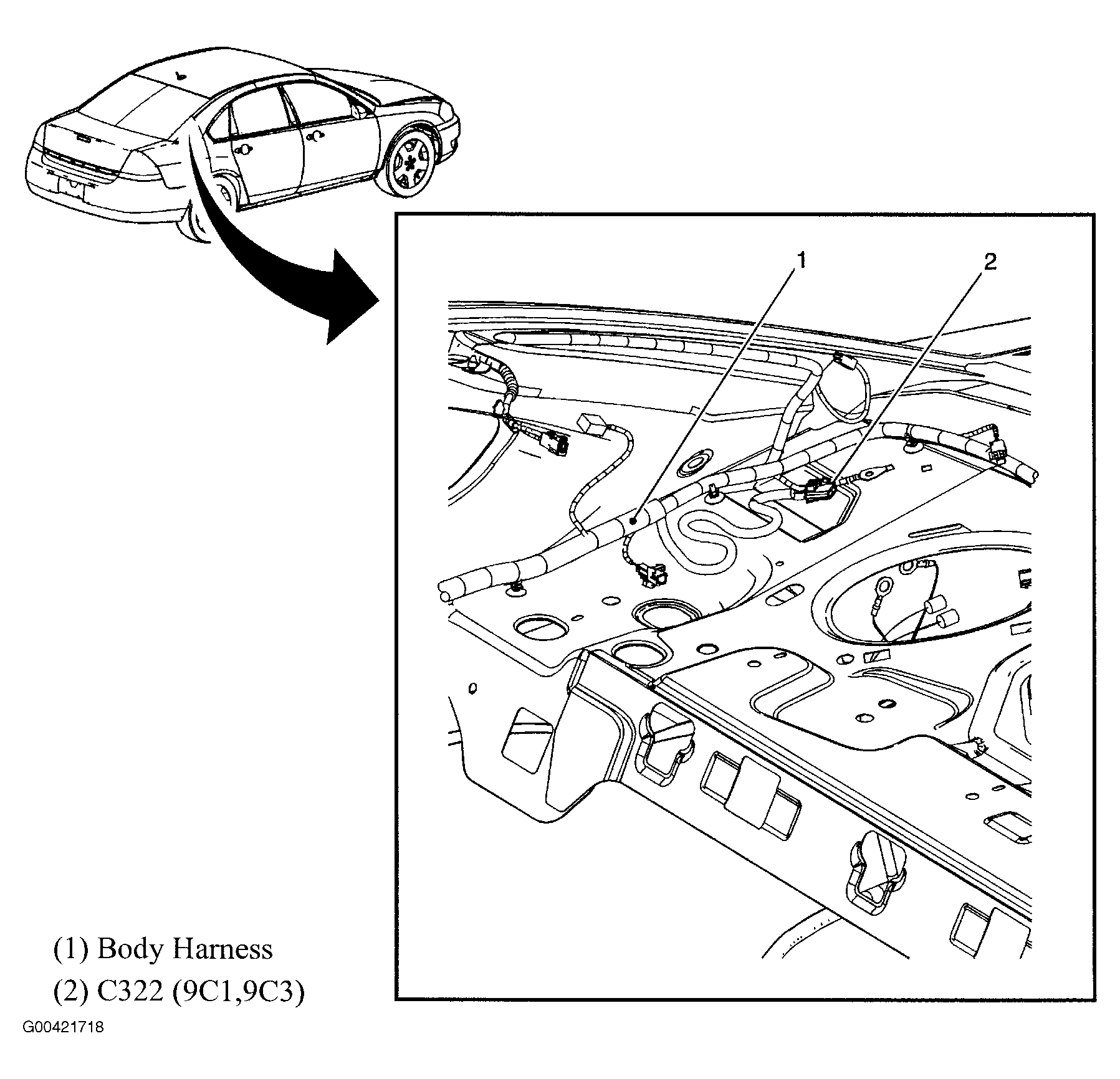 1

2

(1) Body Harness

(2) C322 (9C1,9C3)

G00421718