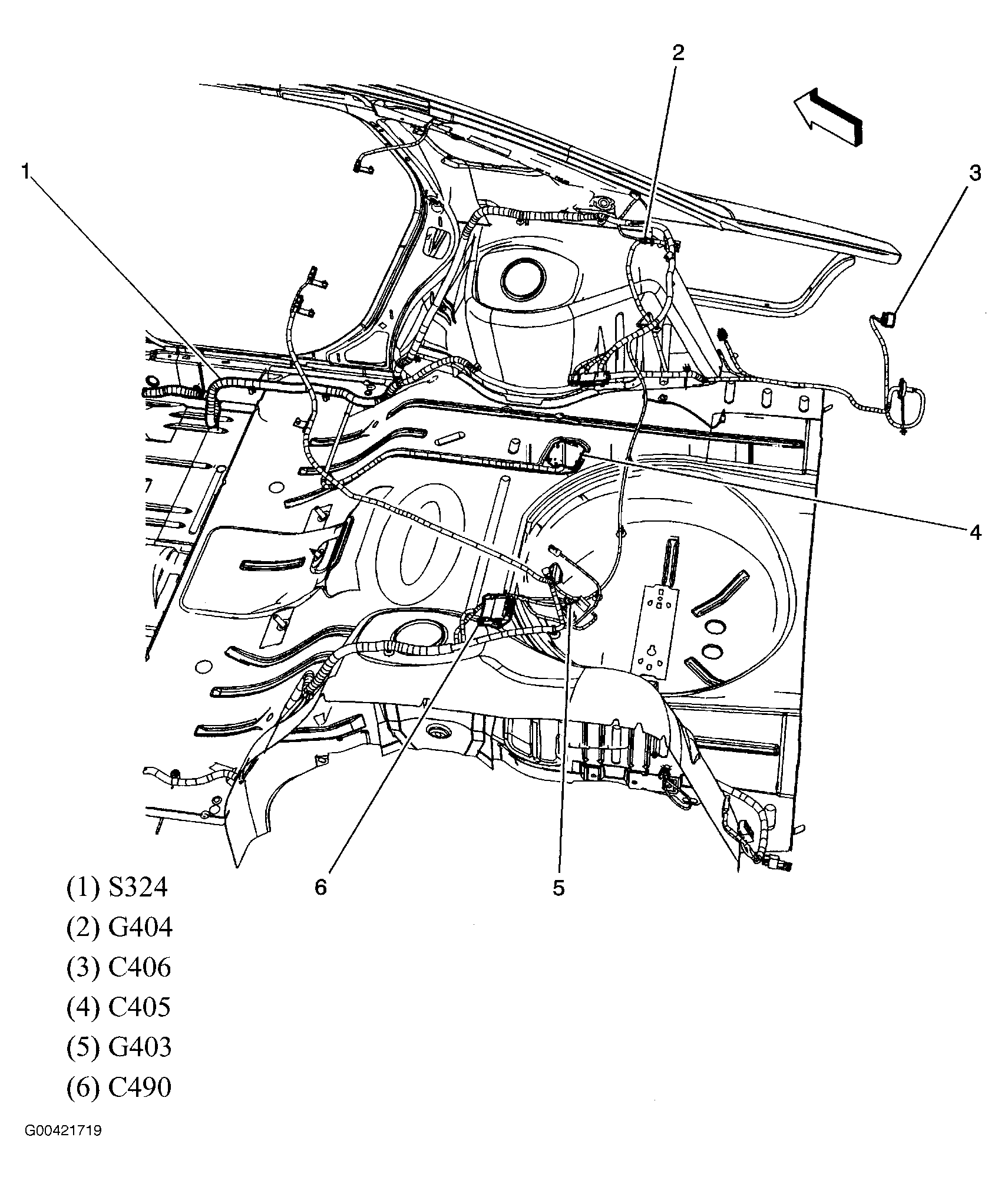 2

1

3

4

6

5

(1) S324

(2) G404

(3) C406

(4) C405

(5) G403

(6) C490

G00421719