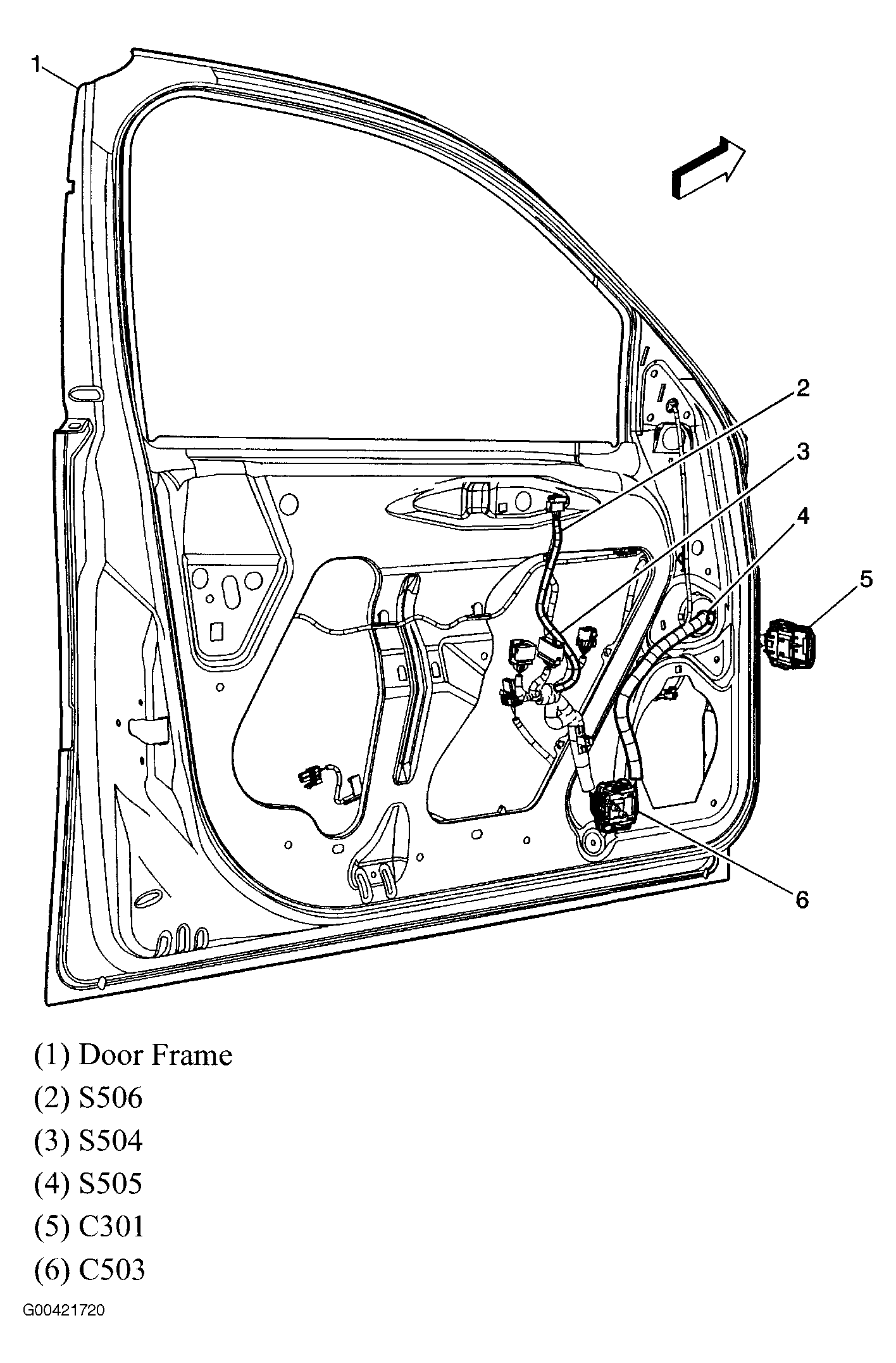 1

2

3

4

5

6

(1) Door Frame

(2) S506

(3) S504

(4) S505

(5) C301

(6) C503

G00421720