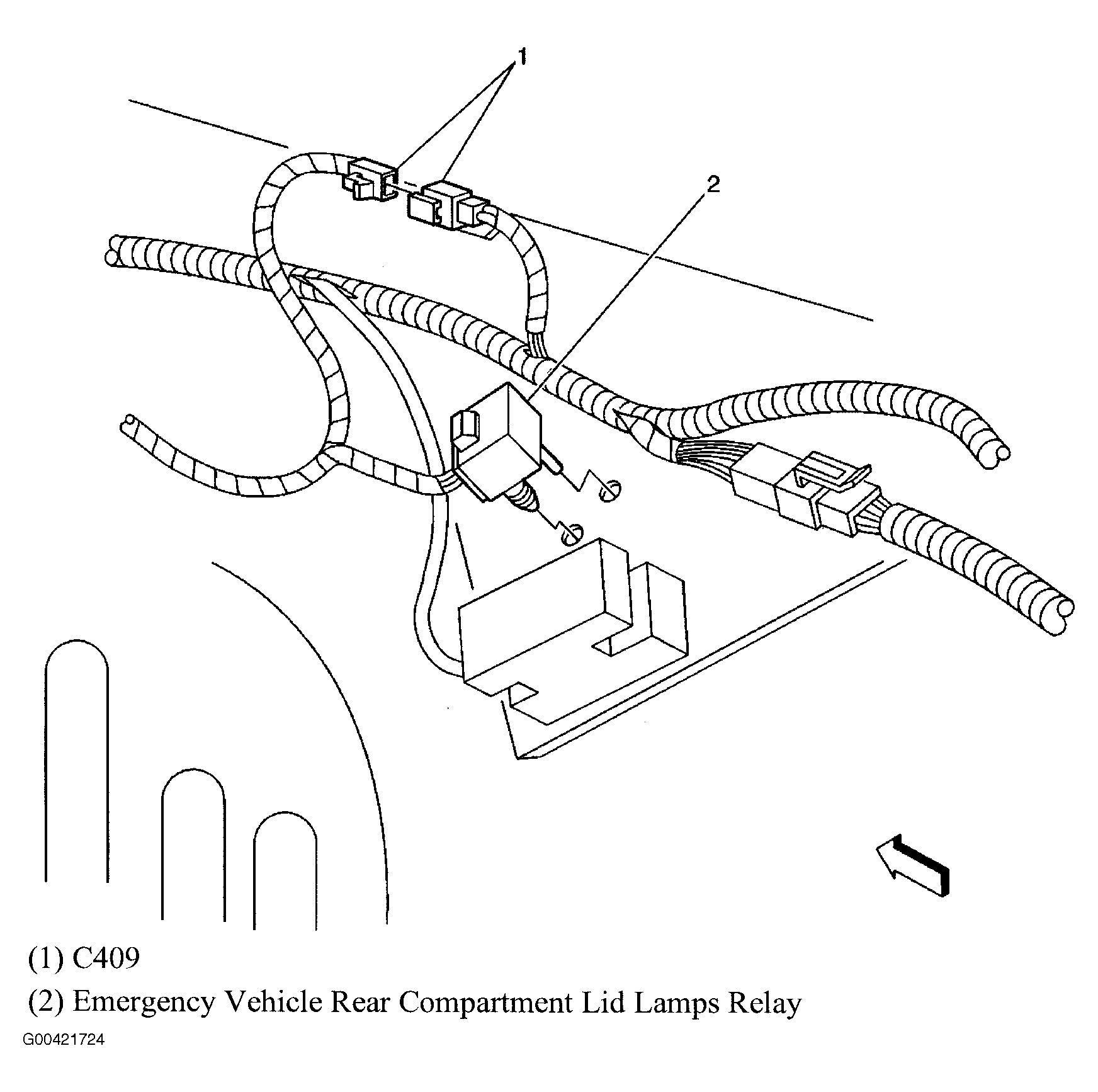 1

2

(1) C409

(2) Emergency Vehicle Rear Compartment Lid Lamps Relay

G00421724