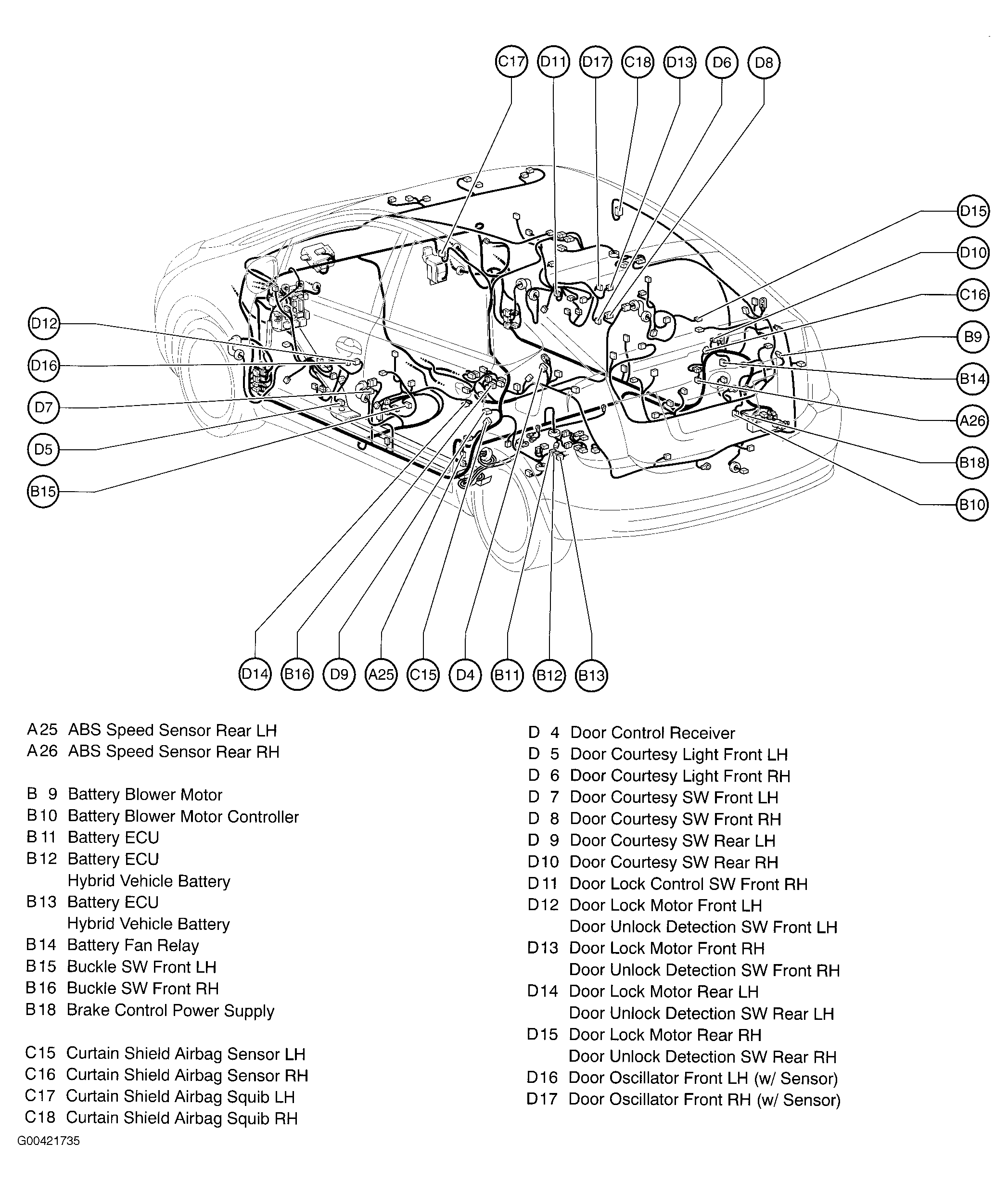 C17 D11 D17 C18 D13 D6 D8

D15
D10
C16
B9
B14
A26
B18
B10

D12
D16
D7
D5
B15

D14 B16 D9 A25 C15 D4 B11 B12 B13

A25 ABS Speed Sensor Rear LH
A26 ABS Speed Sensor Rear RH

B 9 Battery Blower Motor
B10 Battery Blower Motor Controller
B11 Battery ECU
B12 Battery ECU
Hybrid Vehicle Battery
B13 Battery ECU
Hybrid Vehicle Battery
B14 Battery Fan Relay
B15 Buckle SW Front LH
B16 Buckle SW Front RH
B18 Brake Control Power Supply

C15 Curtain Shield Airbag Sensor LH
C16 Curtain Shield Airbag Sensor RH
C17 Curtain Shield Airbag Squib LH
C18 Curtain Shield Airbag Squib RH

D 4 Door Control Receiver
D 5 Door Courtesy Light Front LH
D 6 Door Courtesy Light Front RH
D 7 Door Courtesy SW Front LH
D 8 Door Courtesy SW Front RH
D 9 Door Courtesy SW Rear LH
D10 Door Courtesy SW Rear RH
D11 Door Lock Control SW Front RH
D12 Door Lock Motor Front LH
Door Unlock Detection SW Front LH
D13 Door Lock Motor Front RH
Door Unlock Detection SW Front RH
D14 Door Lock Motor Rear LH
Door Unlock Detection SW Rear LH
D15 Door Lock Motor Rear RH
Door Unlock Detection SW Rear RH
D16 Door Oscillator Front LH (w/ Sensor)
D17 Door Oscillator Front RH (w/ Sensor)

G00421735