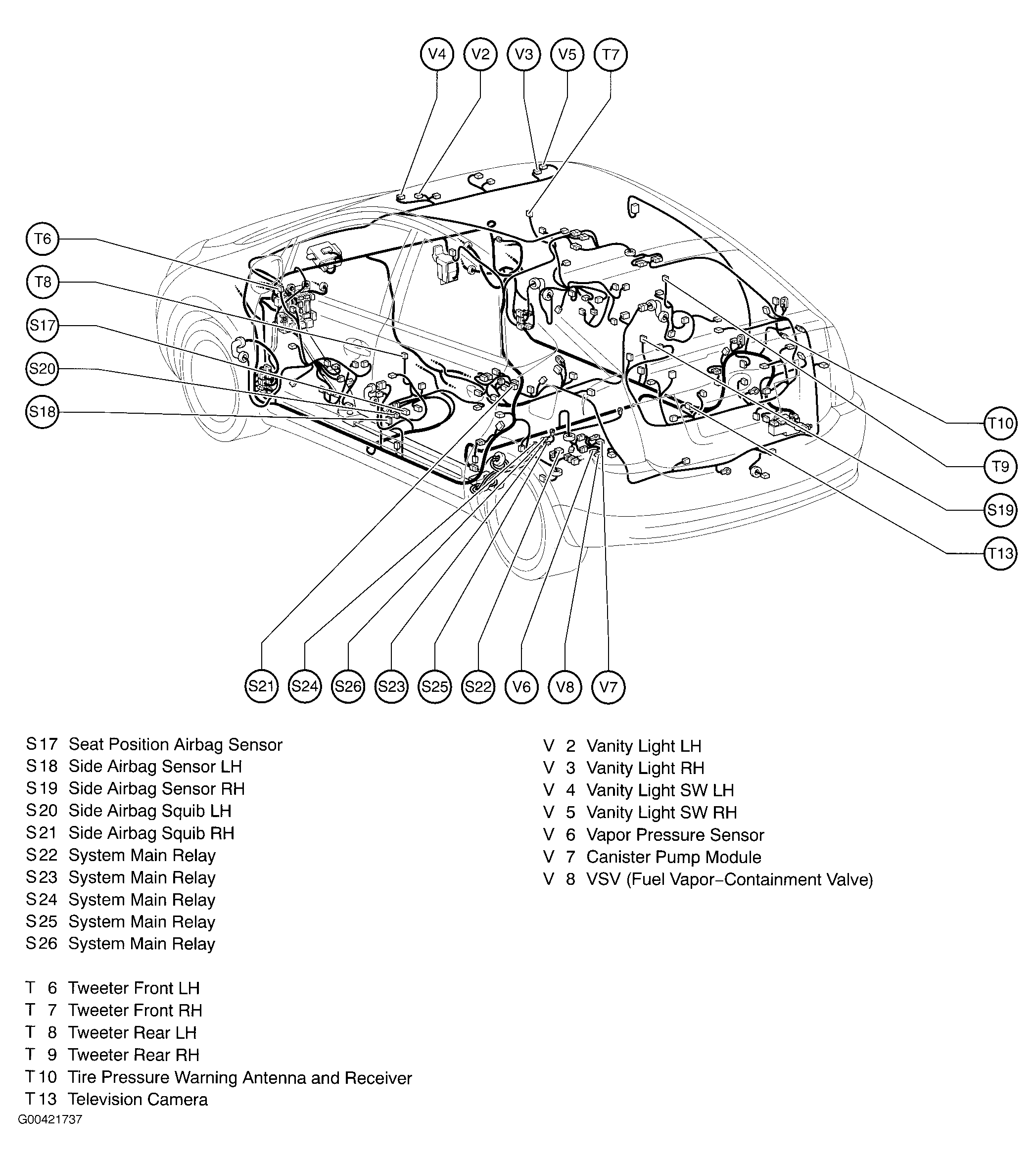 V4 V2 V3 V5 T7

T6
T8
S17
S20
S18

T10
T9
S19
T13

S21 S24 S26 S23 S25 S22 V6 V8 V7

S17 Seat Position Airbag Sensor
S18 Side Airbag Sensor LH
S19 Side Airbag Sensor RH
S20 Side Airbag Squib LH
S21 Side Airbag Squib RH
S22 System Main Relay
S23 System Main Relay
S24 System Main Relay
S25 System Main Relay
S26 System Main Relay

T 6 Tweeter Front LH
T 7 Tweeter Front RH
T 8 Tweeter Rear LH
T 9 Tweeter Rear RH
T10 Tire Pressure Warning Antenna and Receiver
T13 Television Camera

V 2 Vanity Light LH
V 3 Vanity Light RH
V 4 Vanity Light SW LH
V 5 Vanity Light SW RH
V 6 Vapor Pressure Sensor
V 7 Canister Pump Module
V 8 VSV (Fuel Vapor–Containment Valve)

G00421737